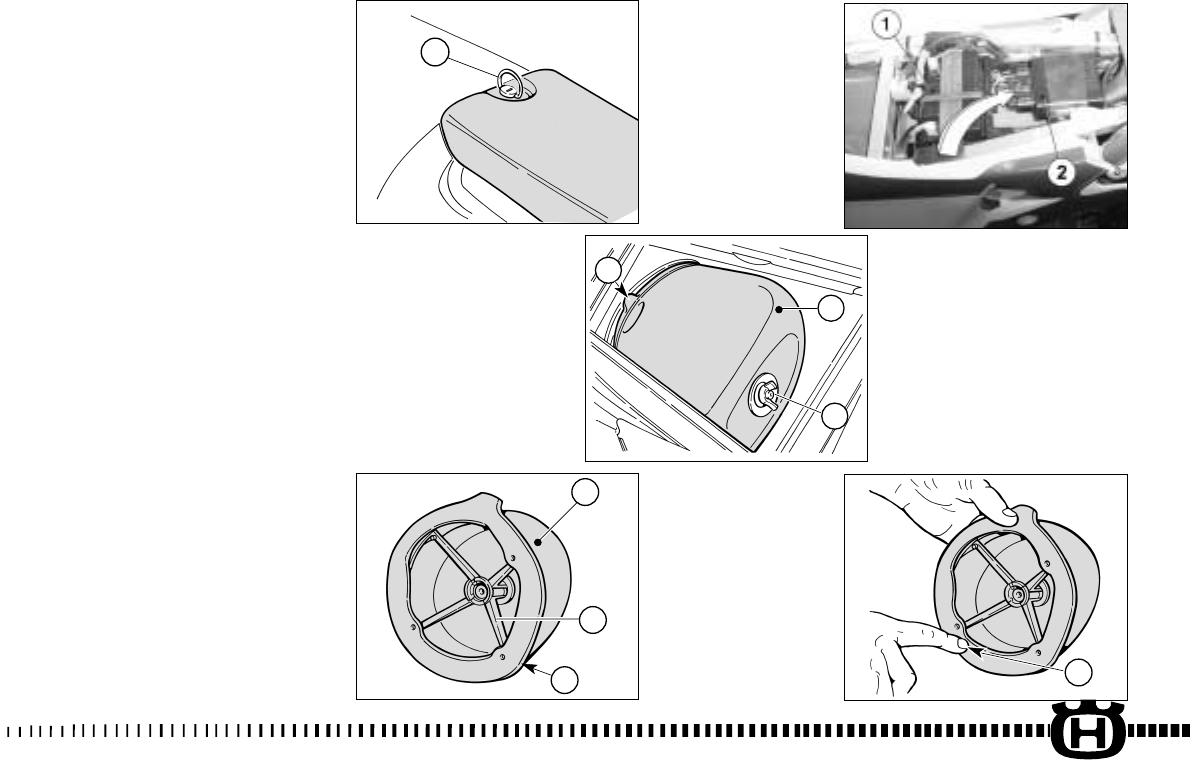 1

2