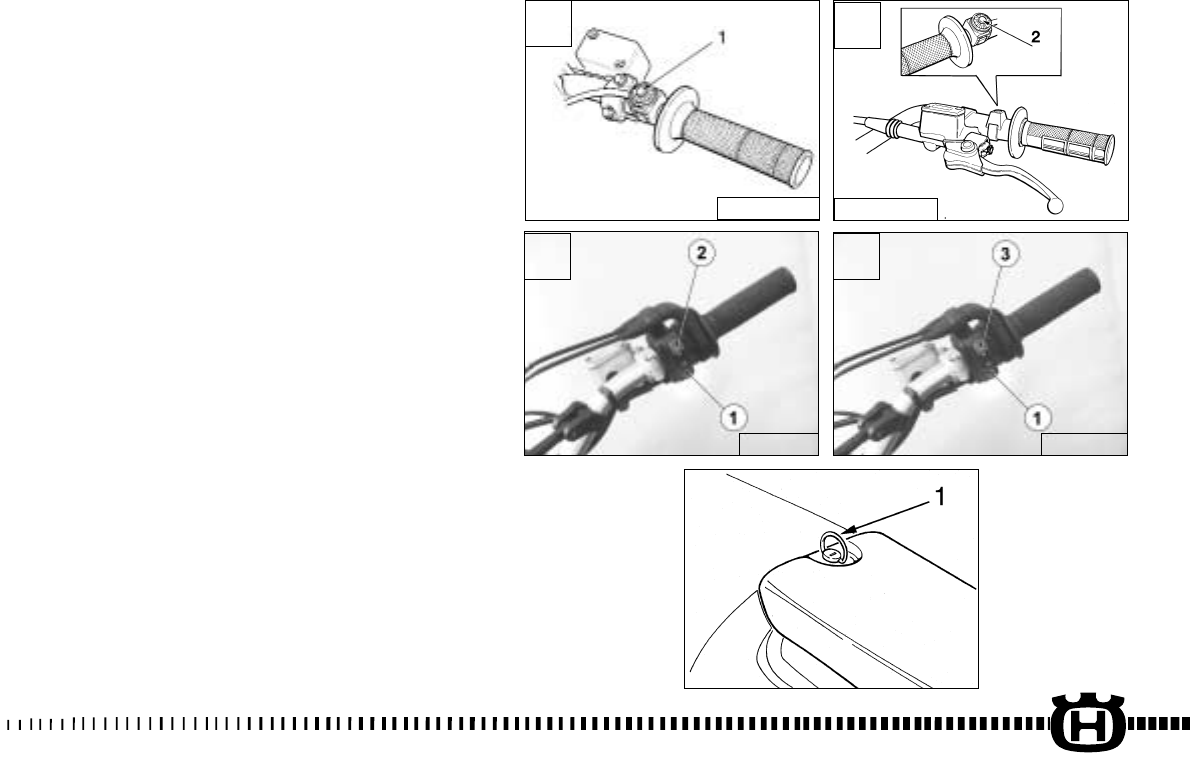 1

2

2

1

3

1

1