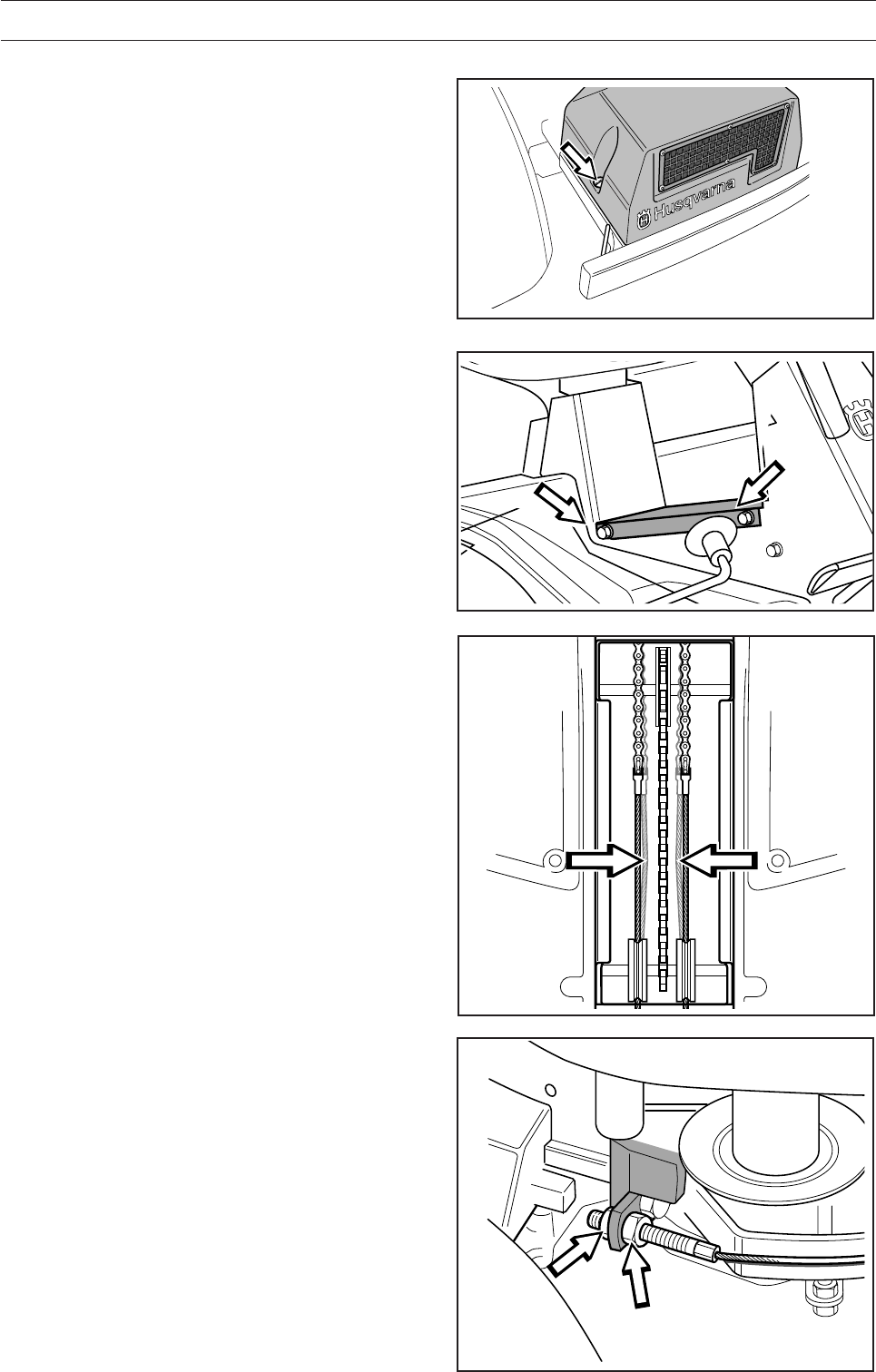 Husqvarna