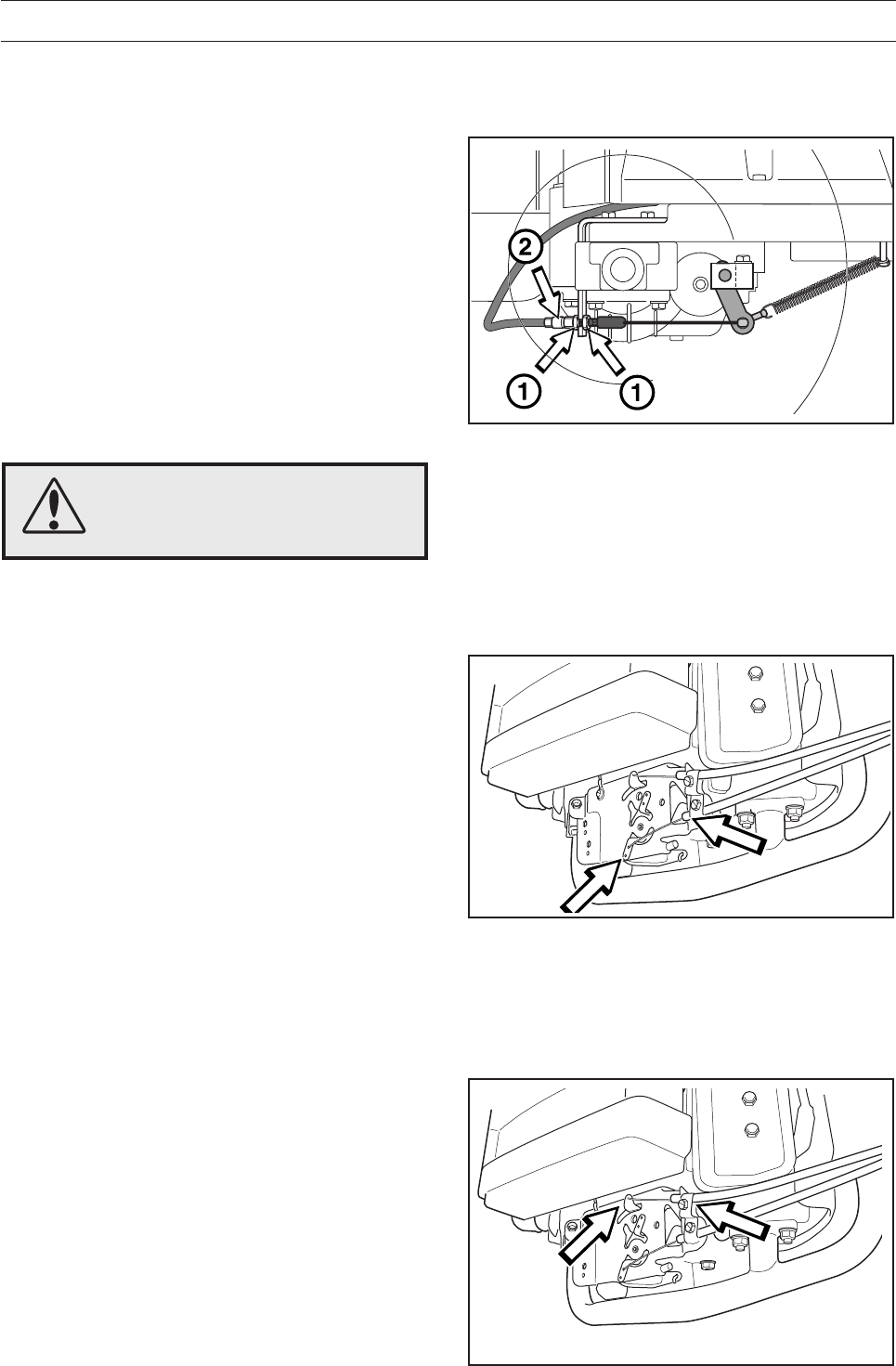 2

1 1