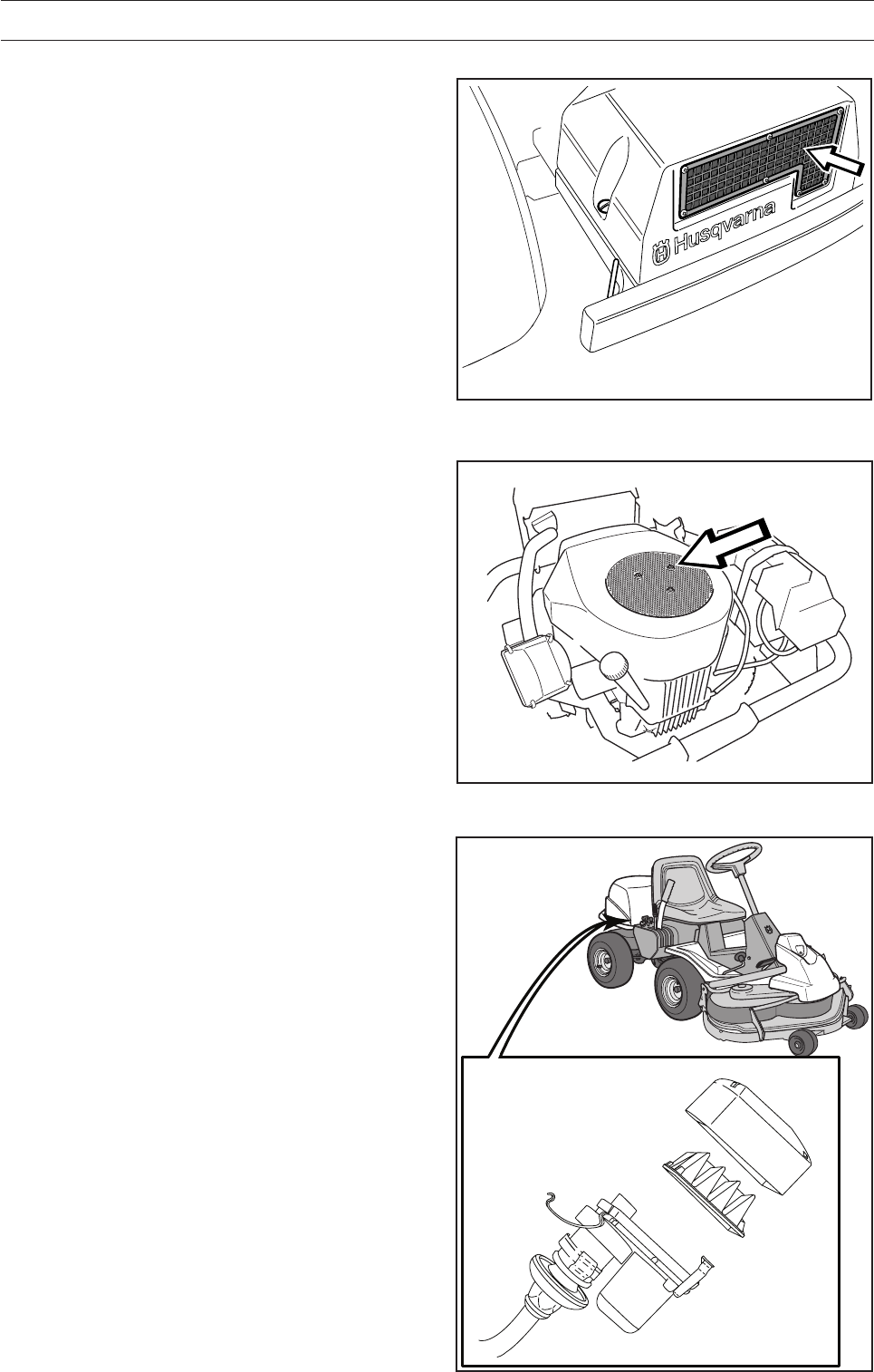 Husqvarna