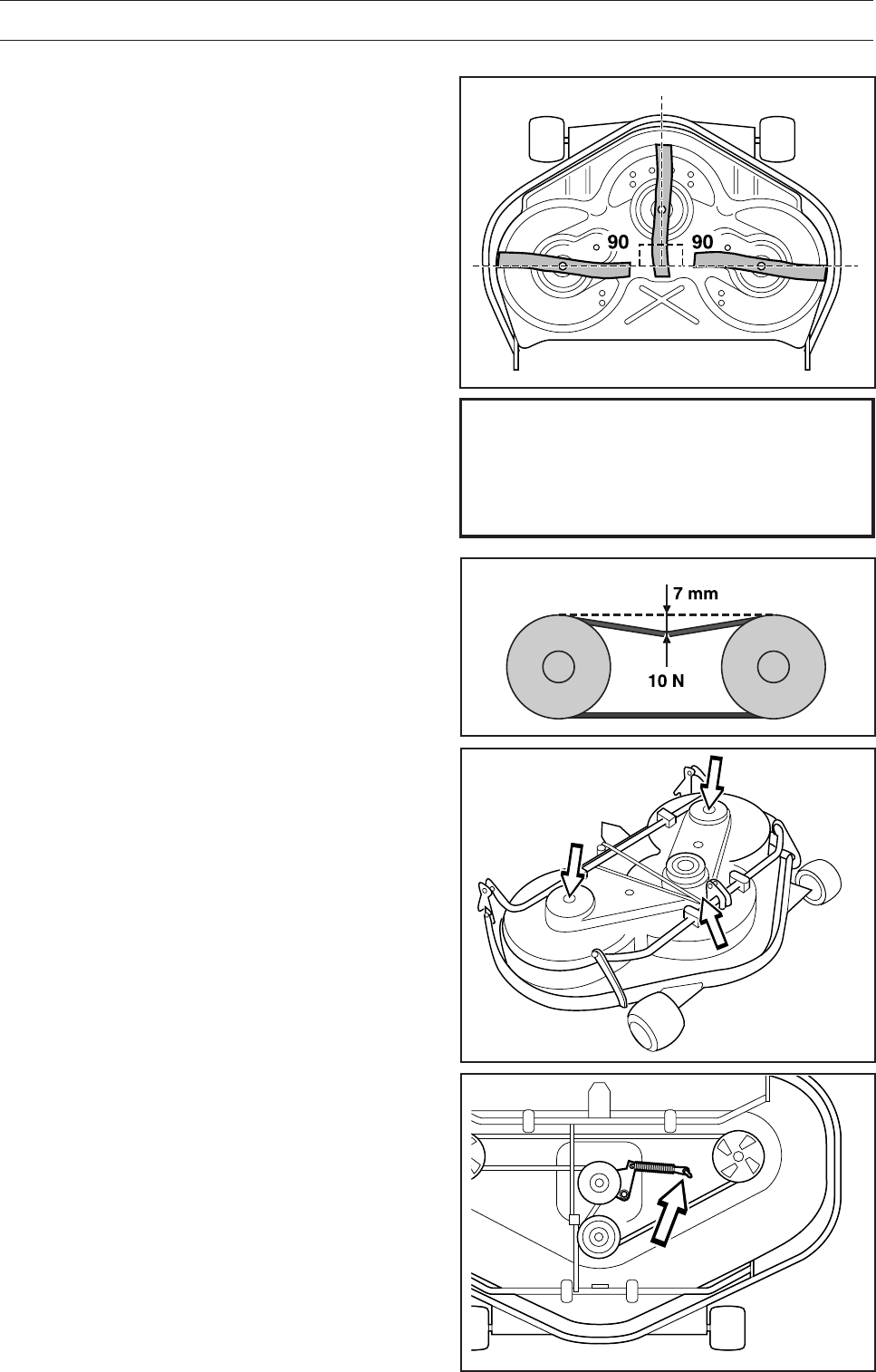 90

90

7 mm

10 N