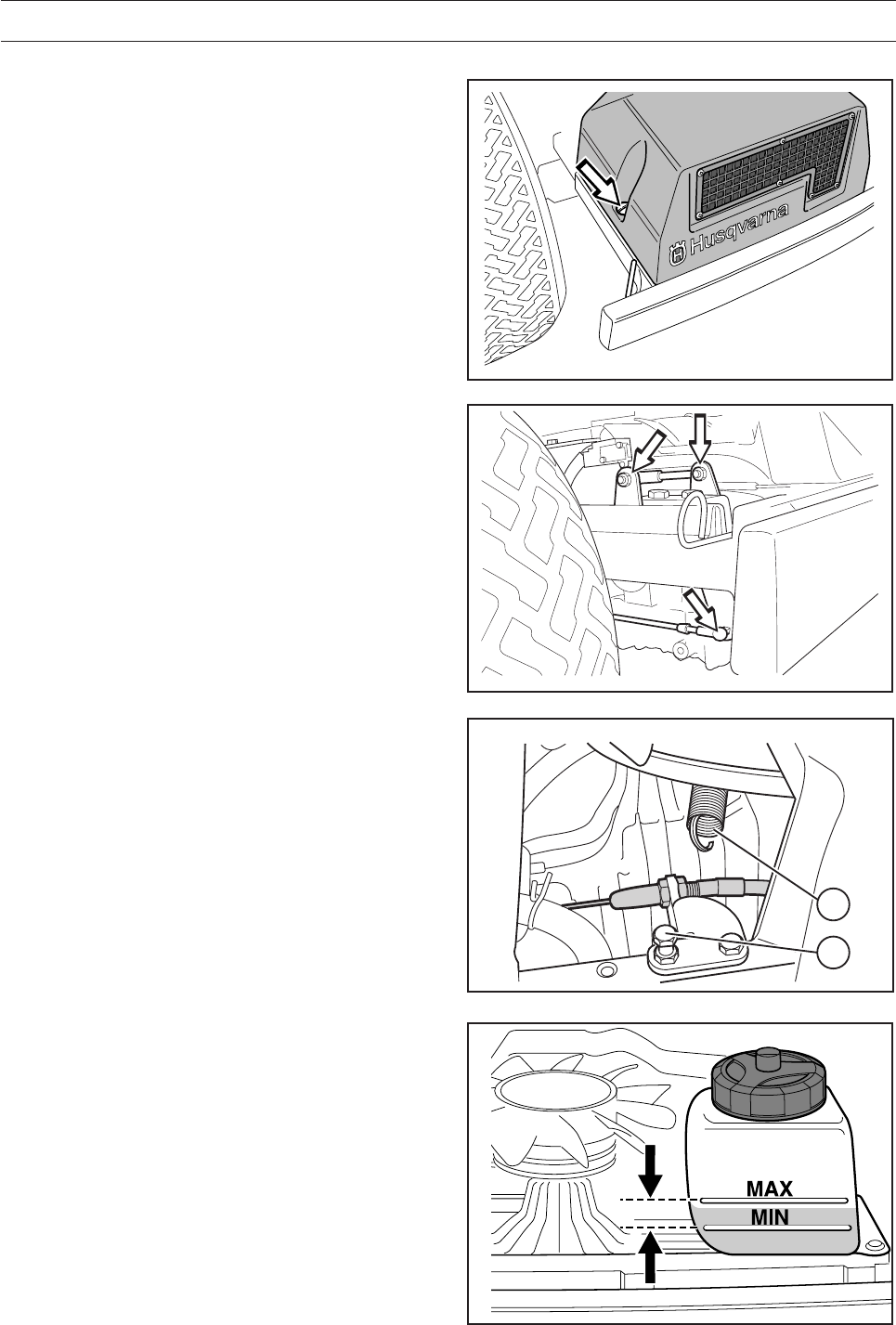 Husqvarna

MAX
MIN