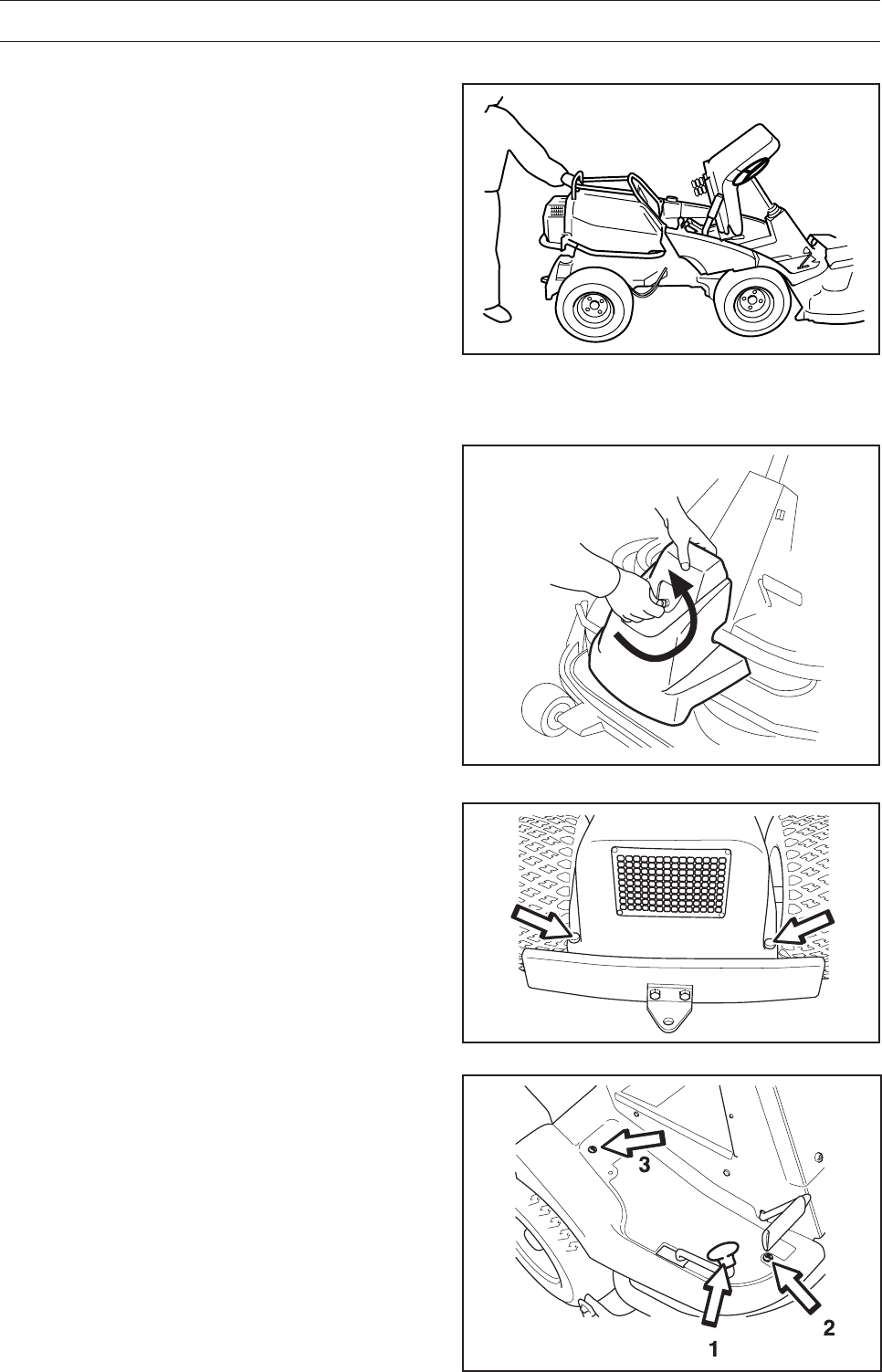 3

2

1