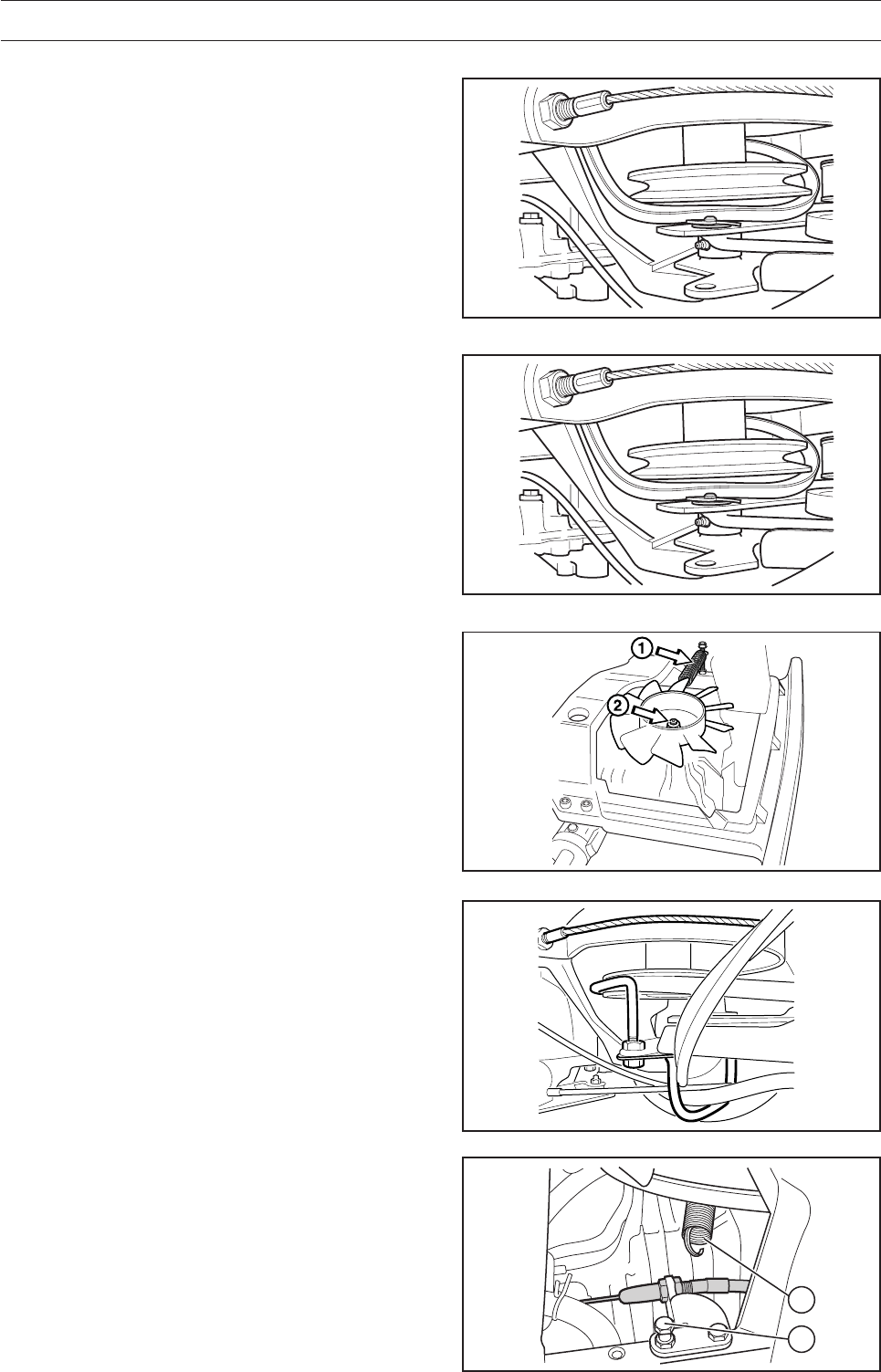 1

2