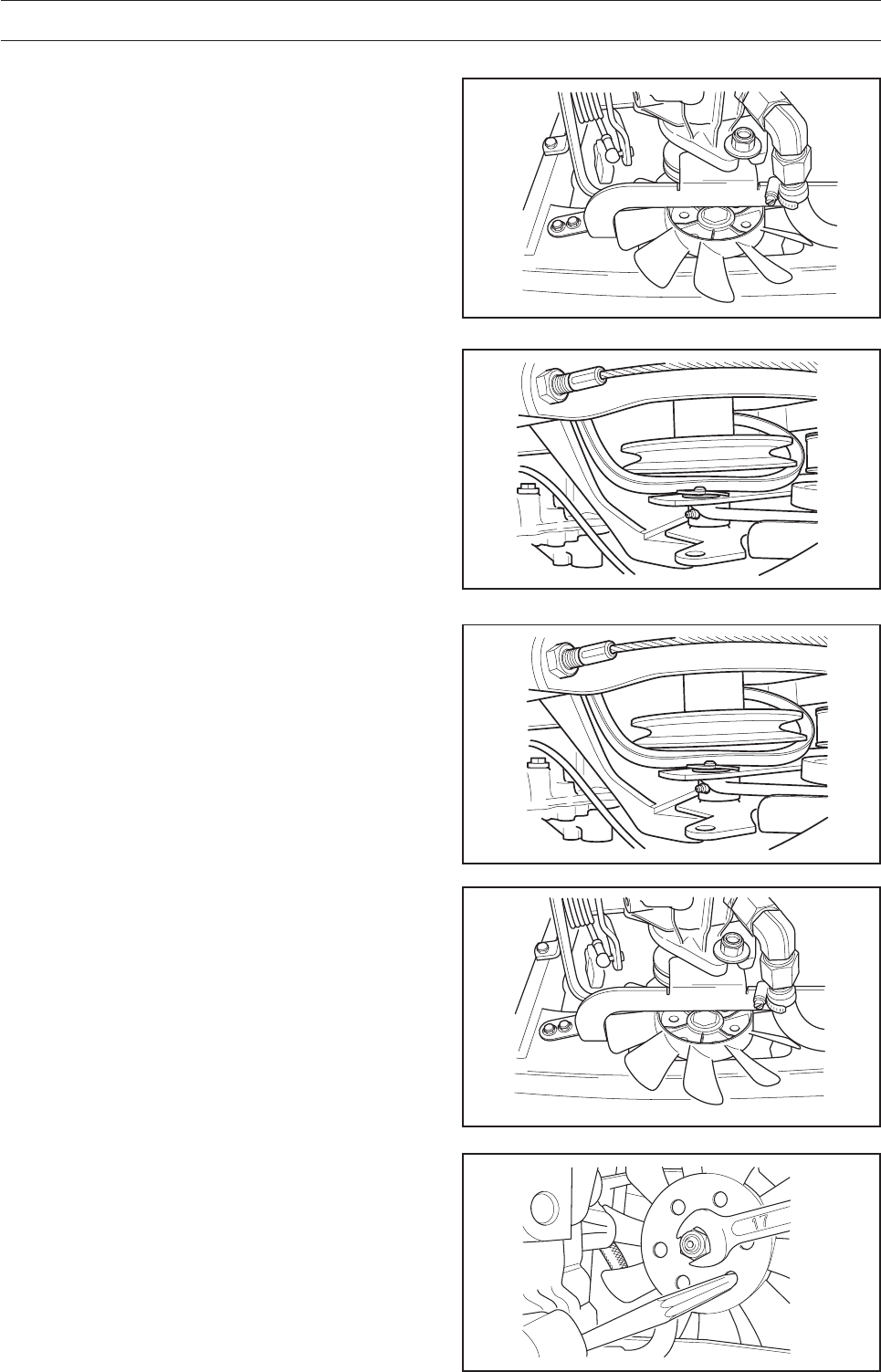 17