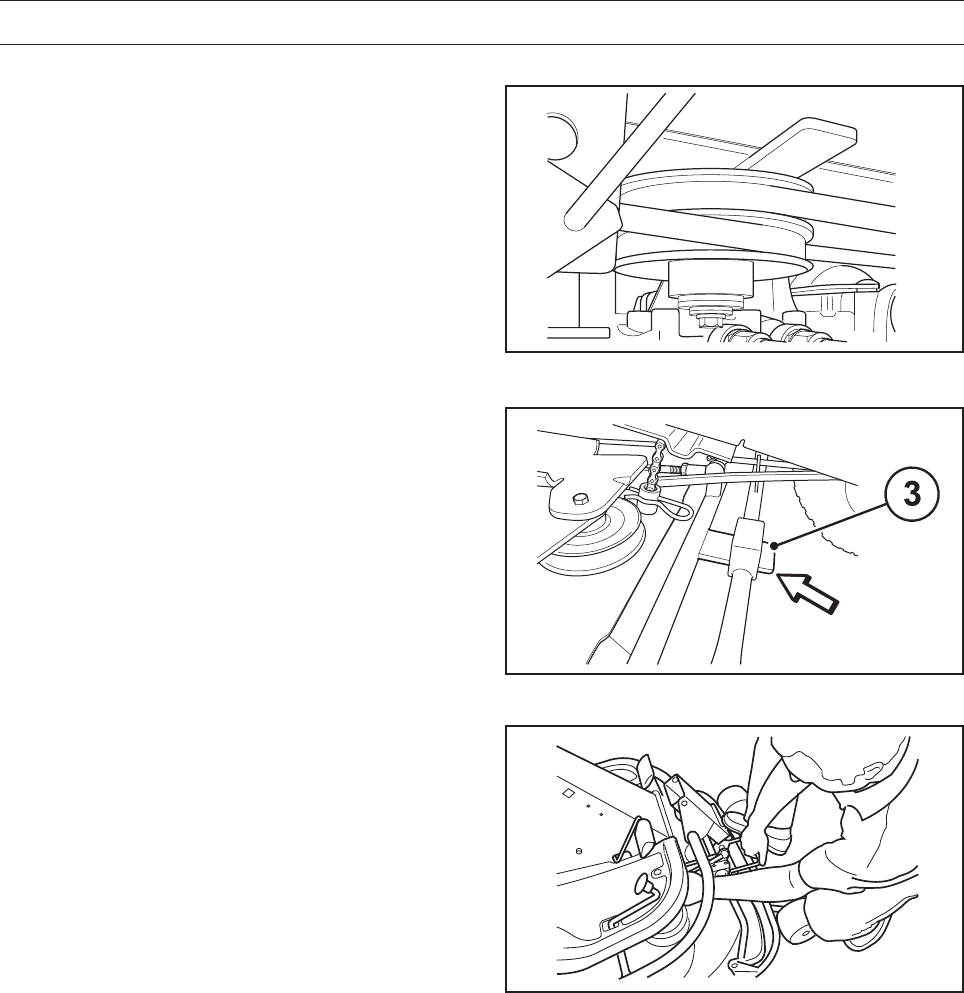 3