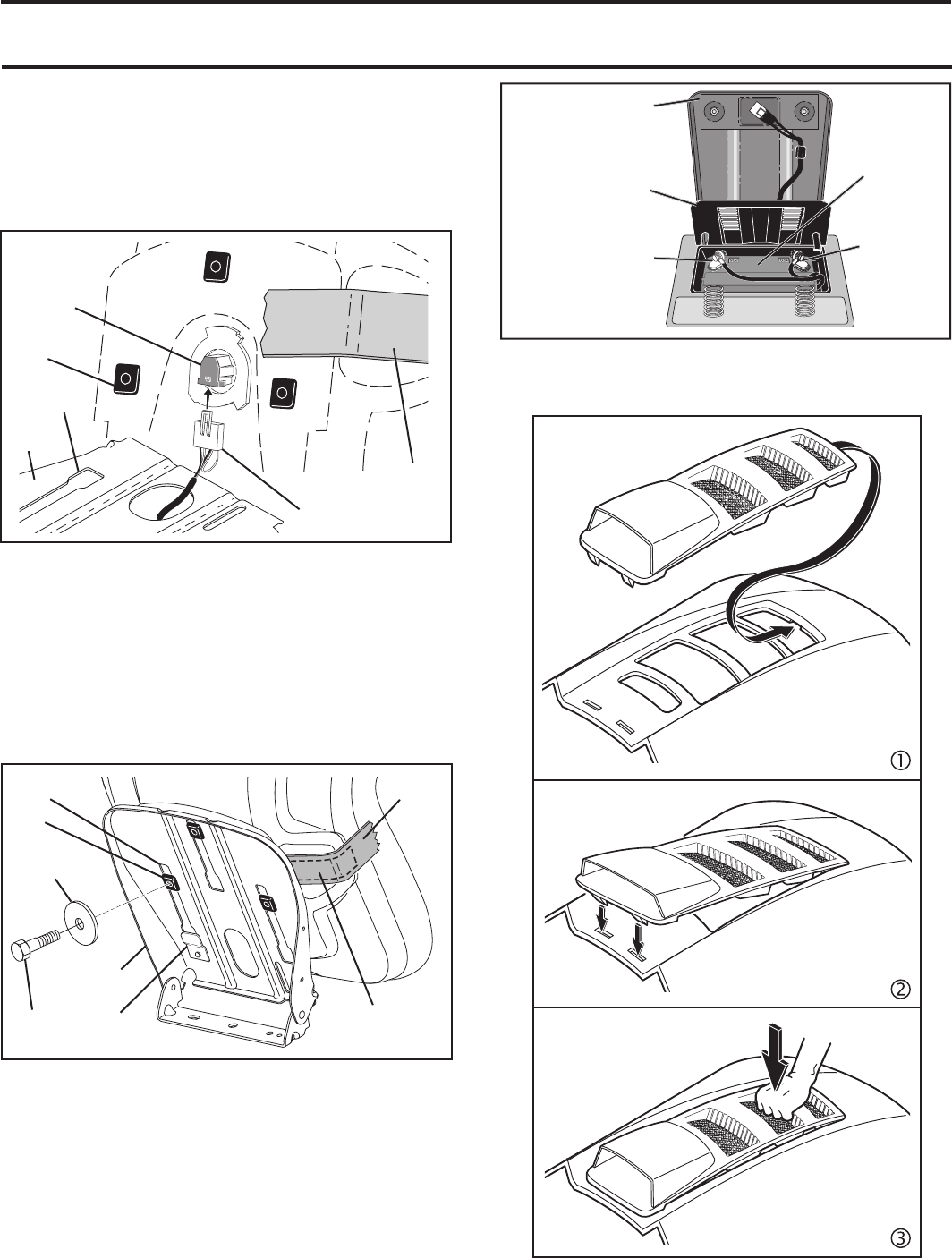 ①

②

③