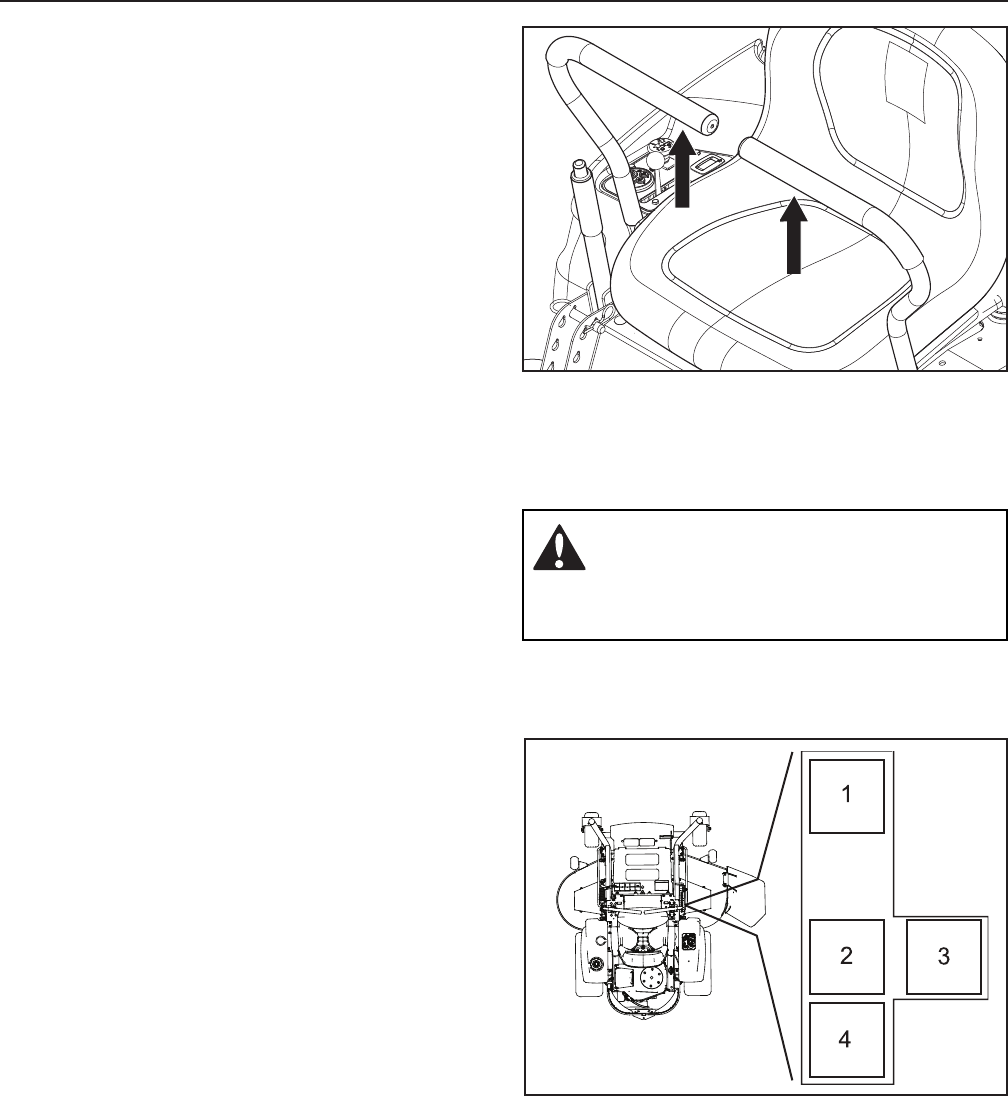 1

2

3

4