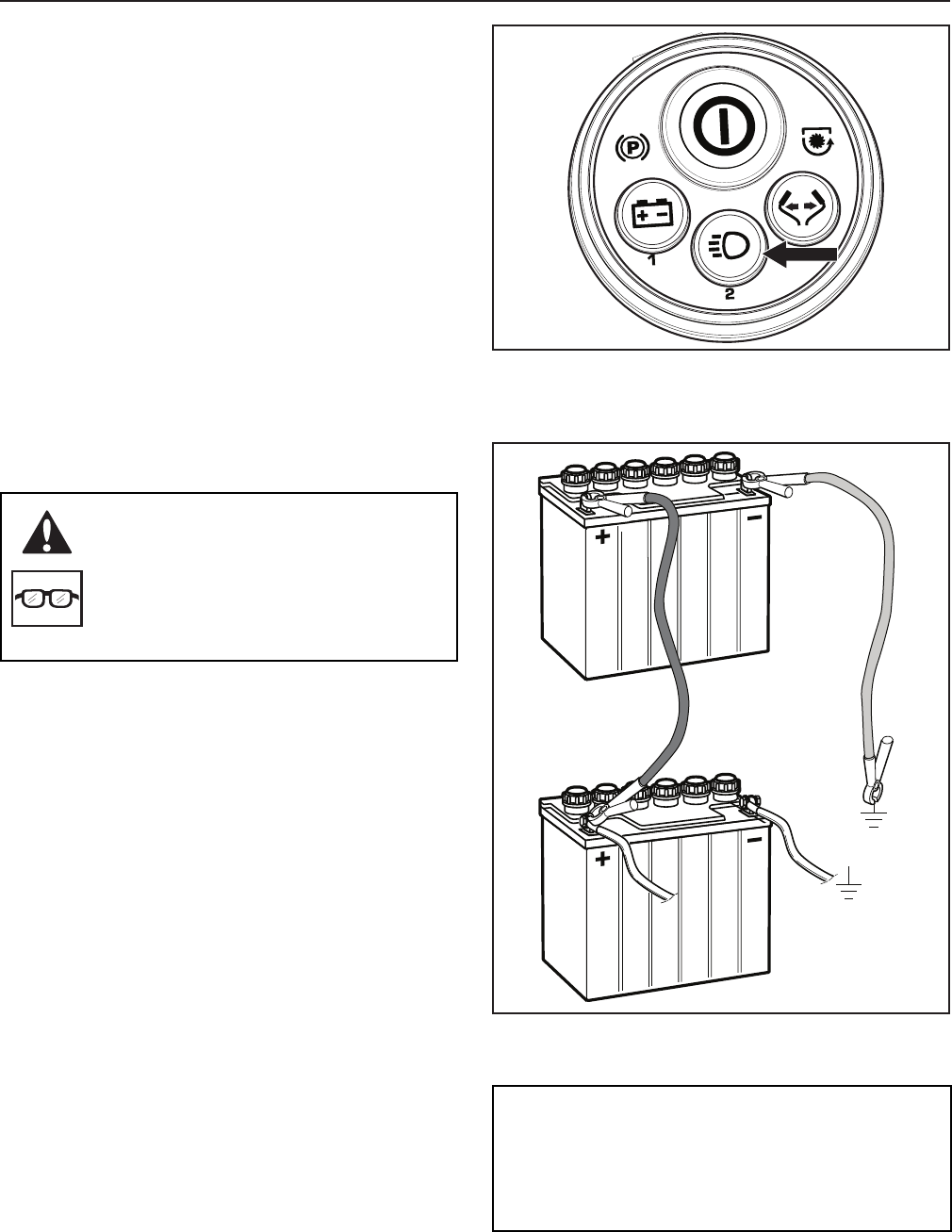 P

1

2

+

−

+

−