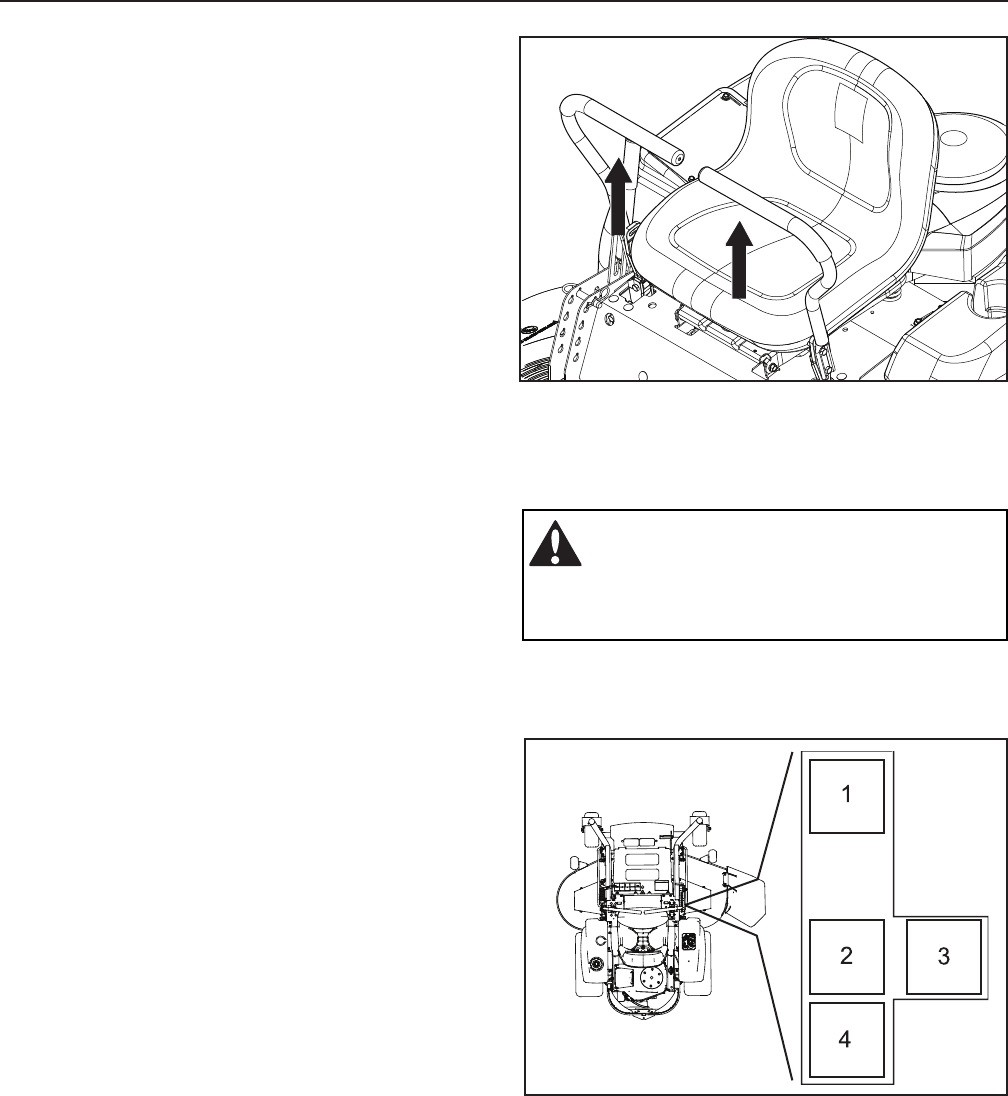 1

2

3

4