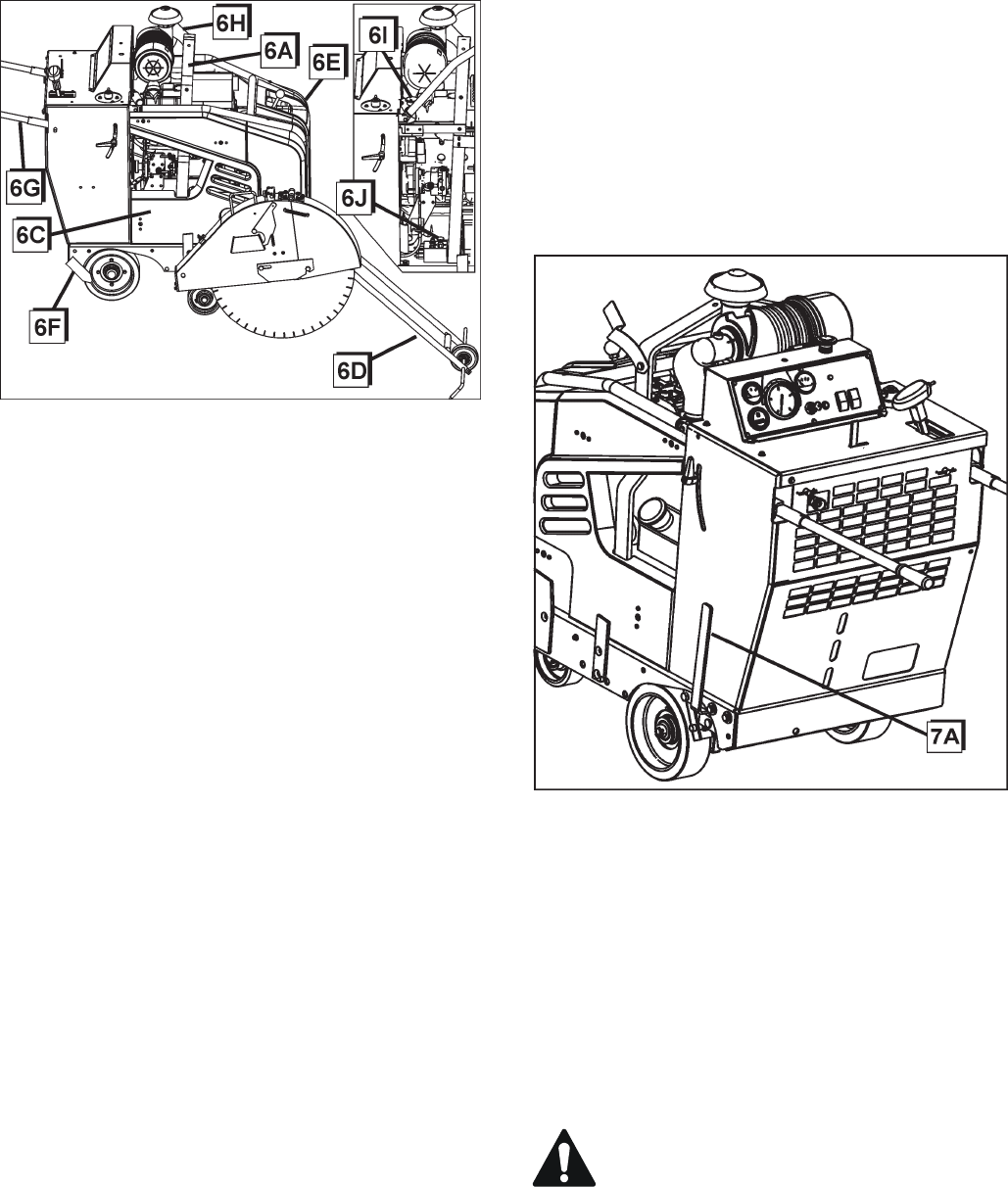 6H
6A
6E
6I
6G
6J
6C
6F
6D

7A