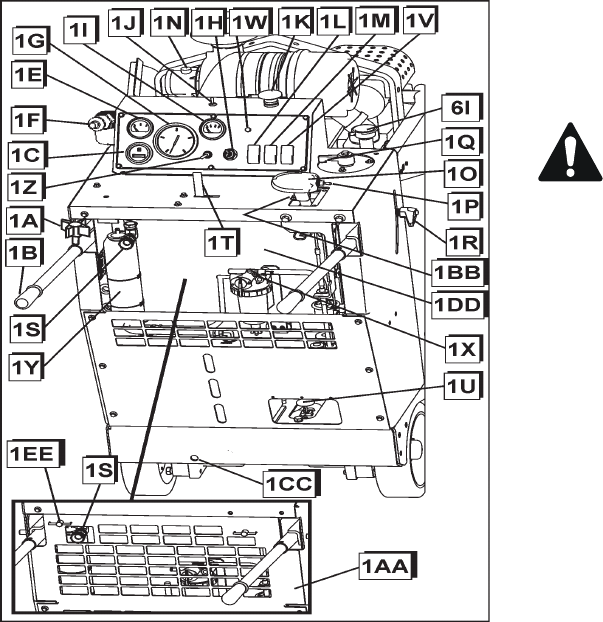 1I
1J
1N
1H
1W
1K
1L
1M
1V
1G
1E
1F
1C
1Z
1A
1B
1S
1Y
6I
1Q
1O
1P
1R
1T
1BB
1DD
1X
1U
1EE
1S
1CC
1AA