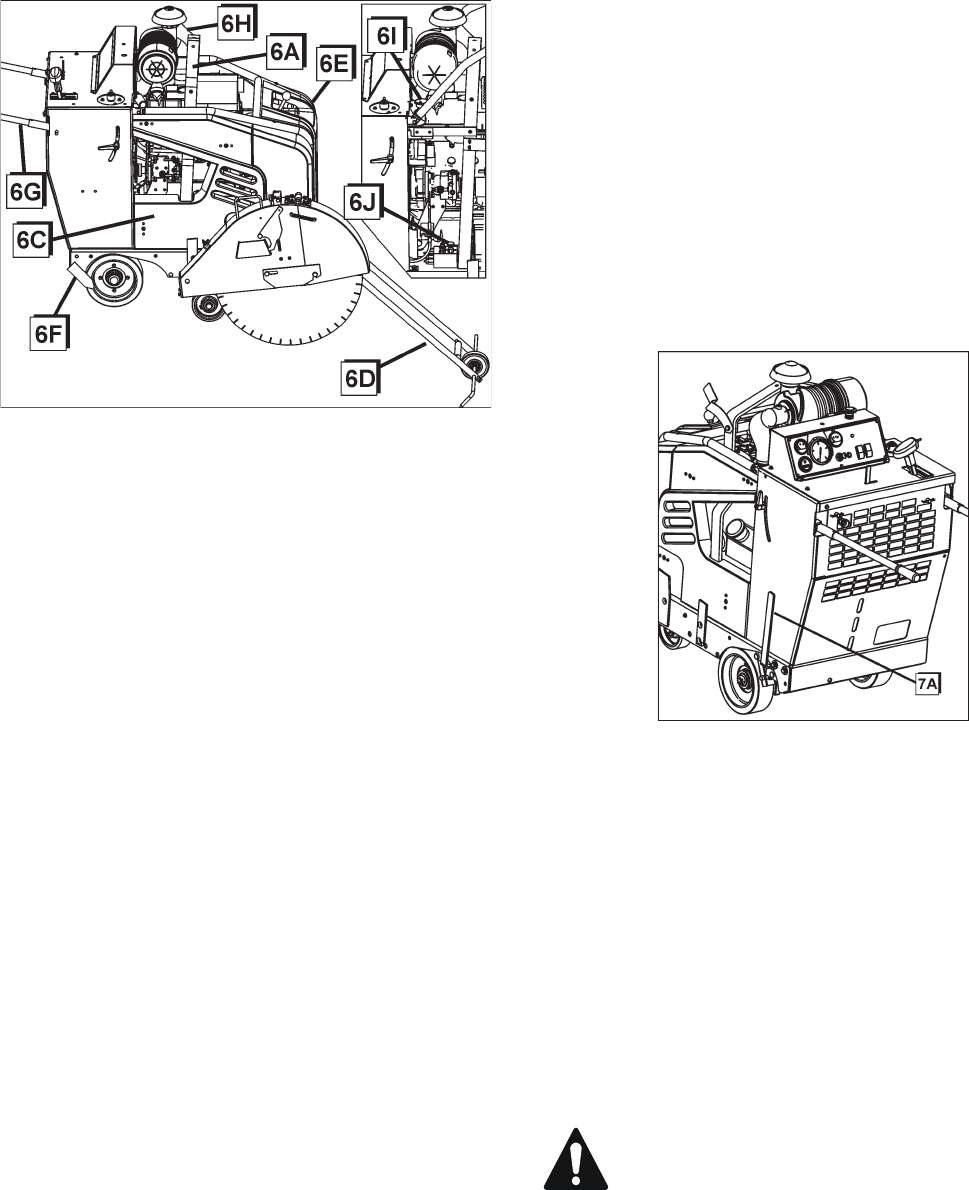 6H
6A
6E
6I
6G
6J
6C
6F
6D

7A