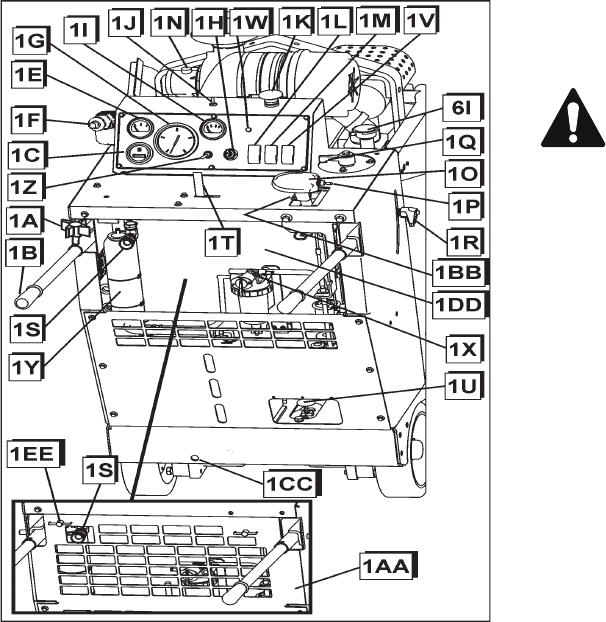 1I
1J
1N
1H
1W
1K
1L
1M
1V
1G
1E
1F
1C
1Z
1A
1B
1S
1Y
6I
1Q
1O
1P
1R
1T
1BB
1DD
1X
1U
1EE
1S
1CC
1AA