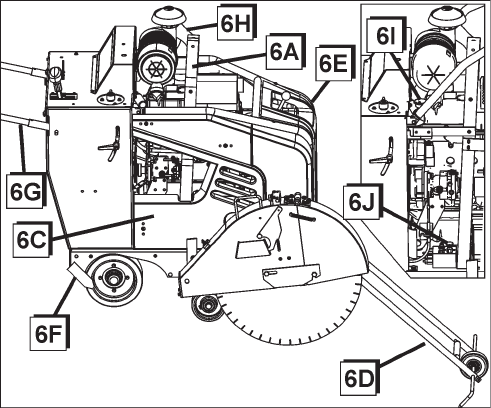 6H
6A
6E
6I
6G
6J
6C
6F
6D