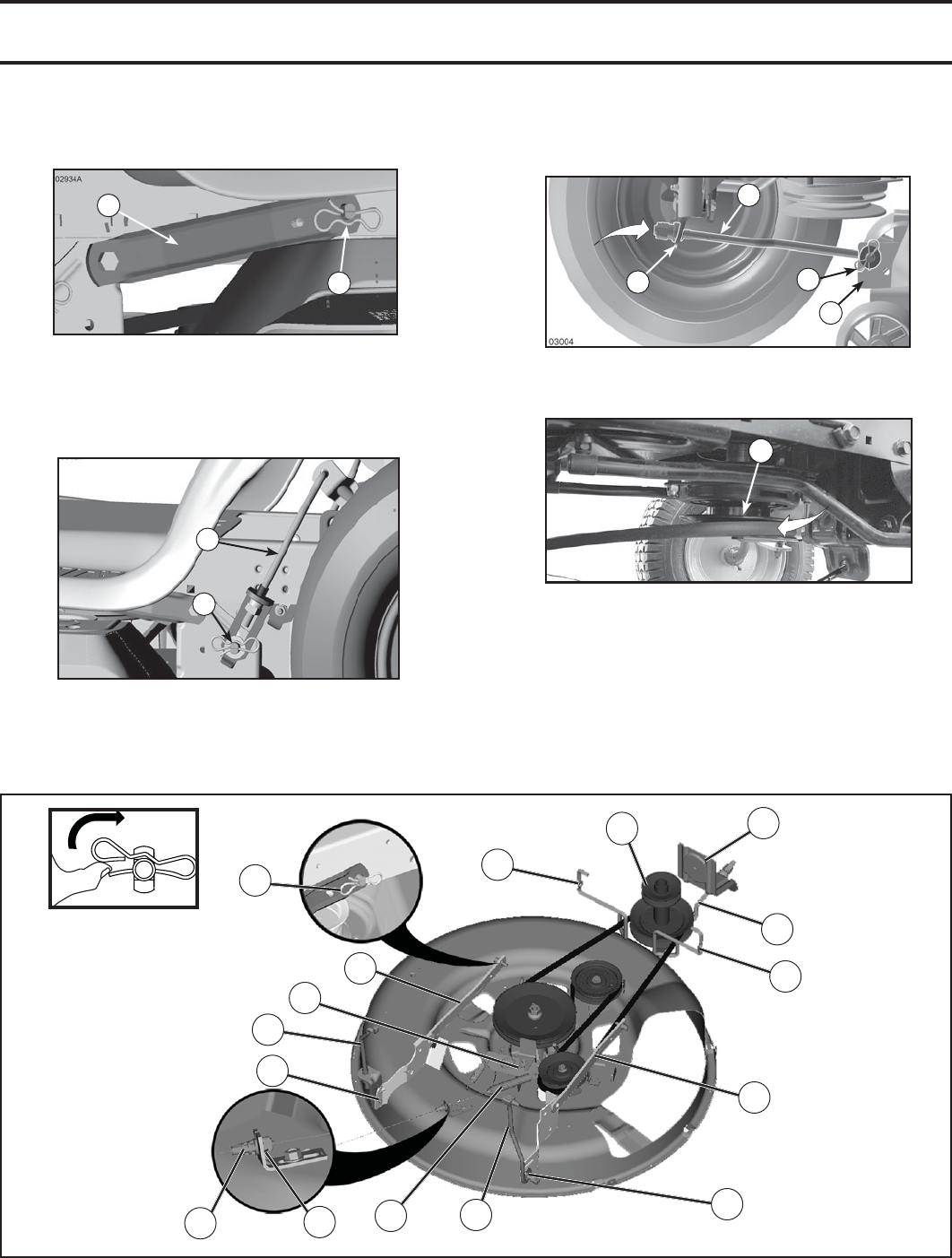 02934A

03004