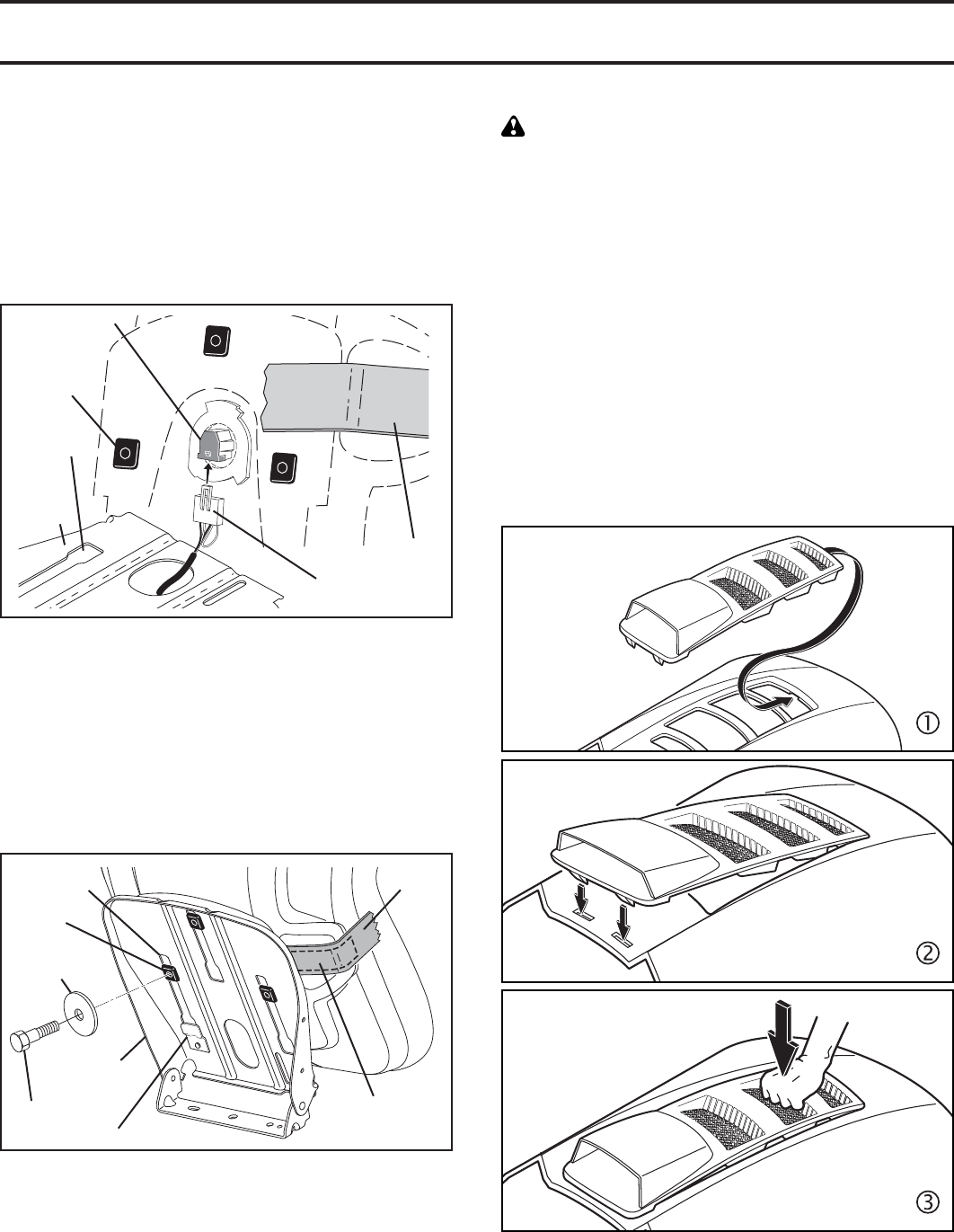 ①

②

③