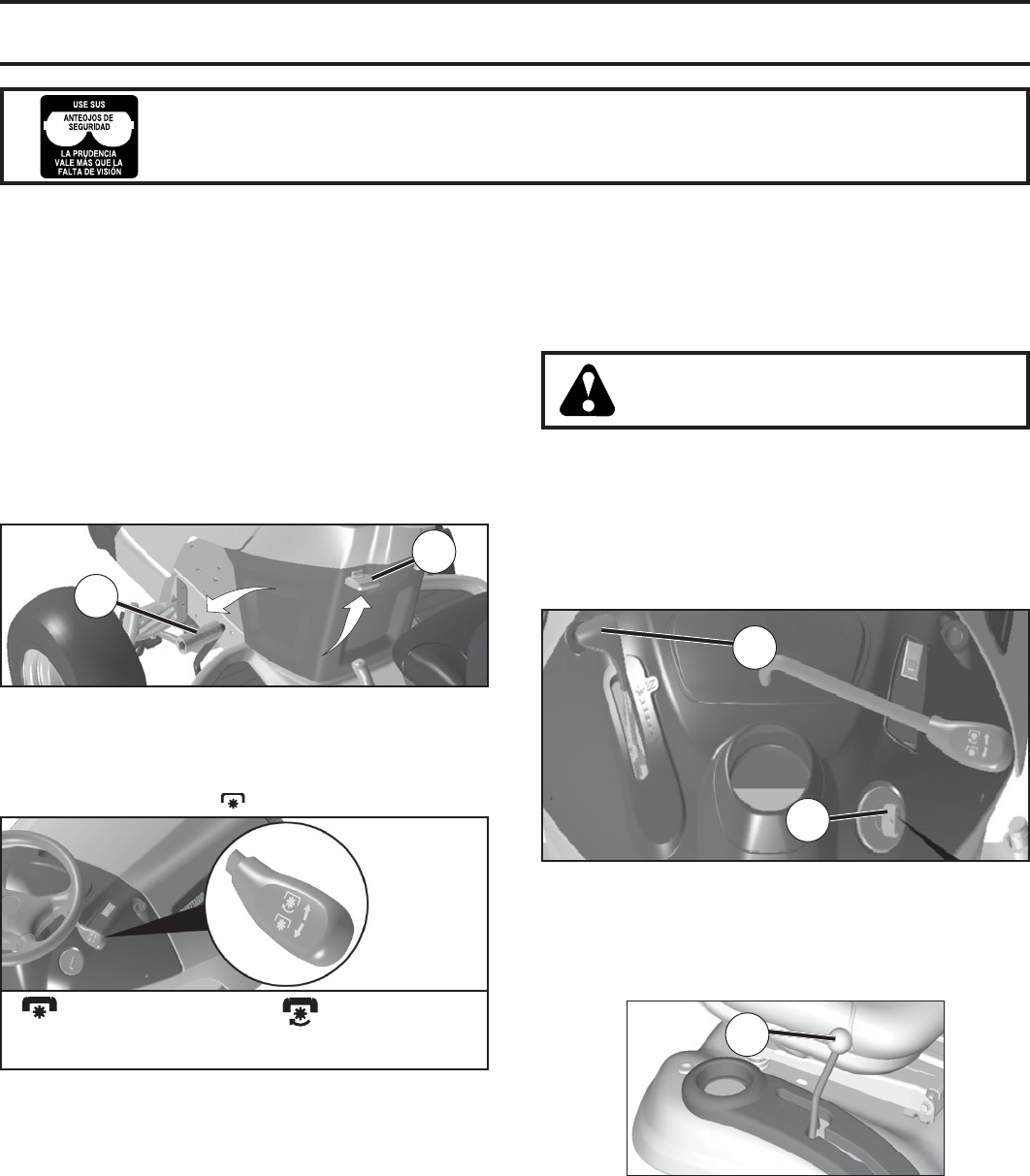 USE SUS
ANTEOJOS DE
SEGURIDAD
LA PRUDENCIA
VALE MÁS QUE LA
FALTA DE VISIÓN