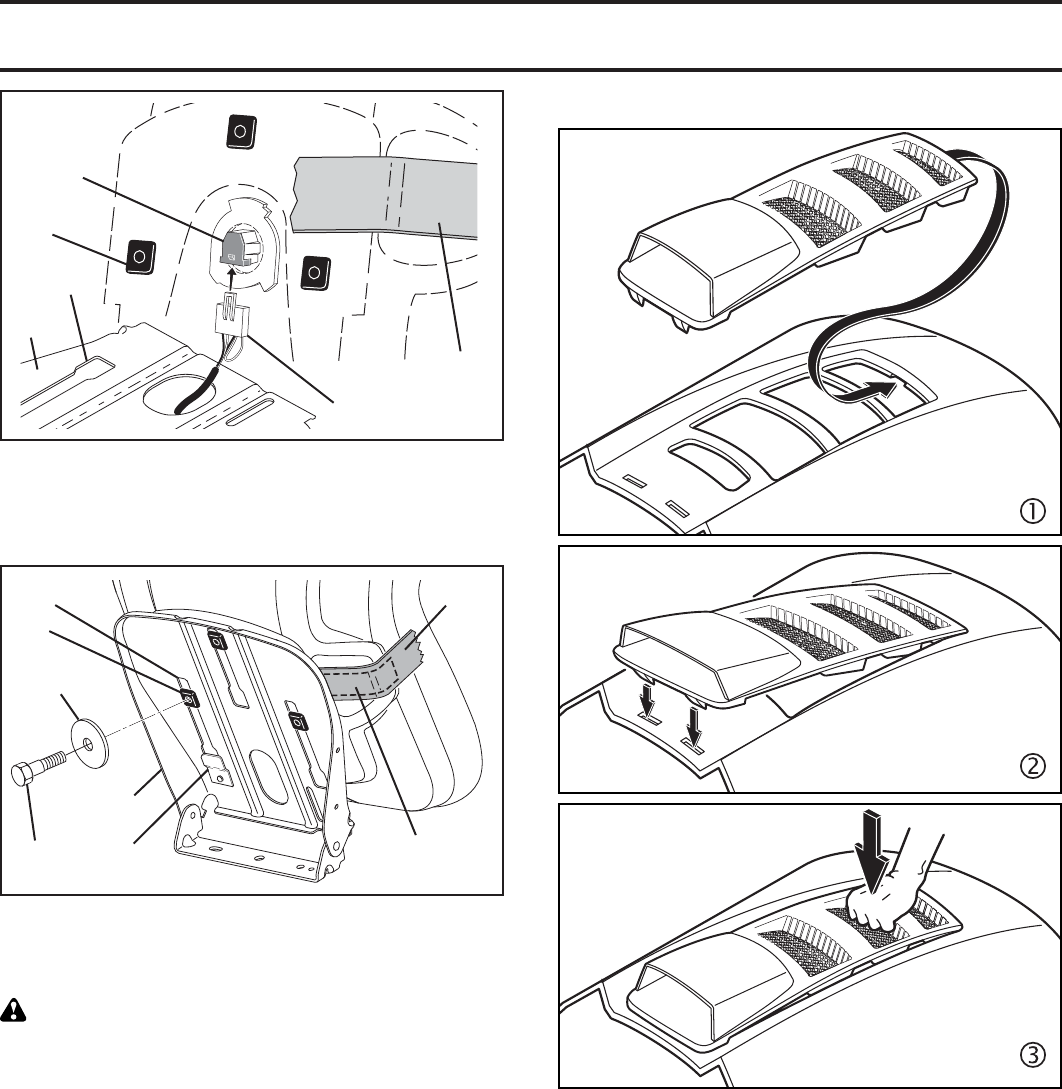 ①

②

③