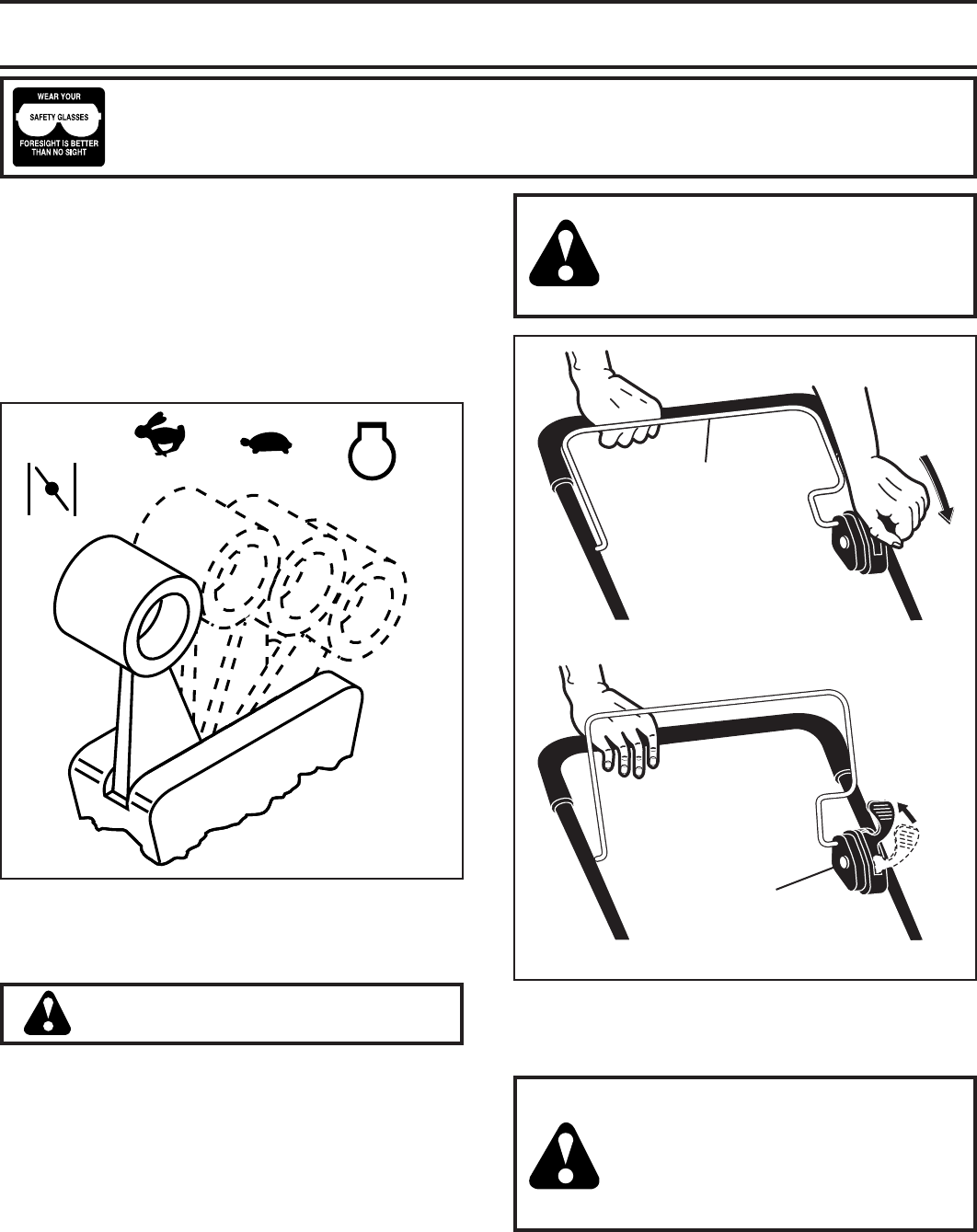 WEAR YOUR
SAFETY GLASSES
FORESIGHT IS BETTER THAN NO SIGHT