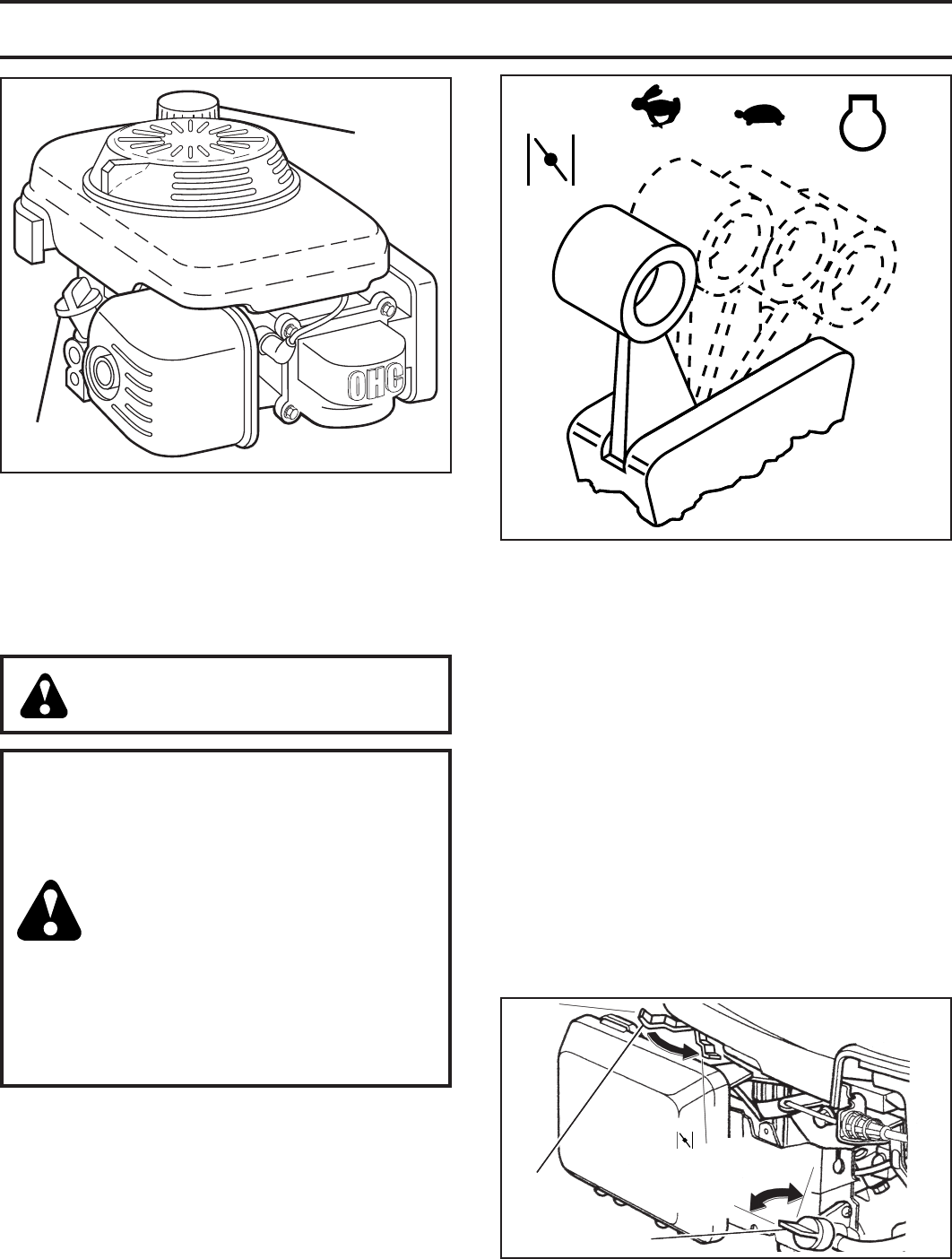 OHC