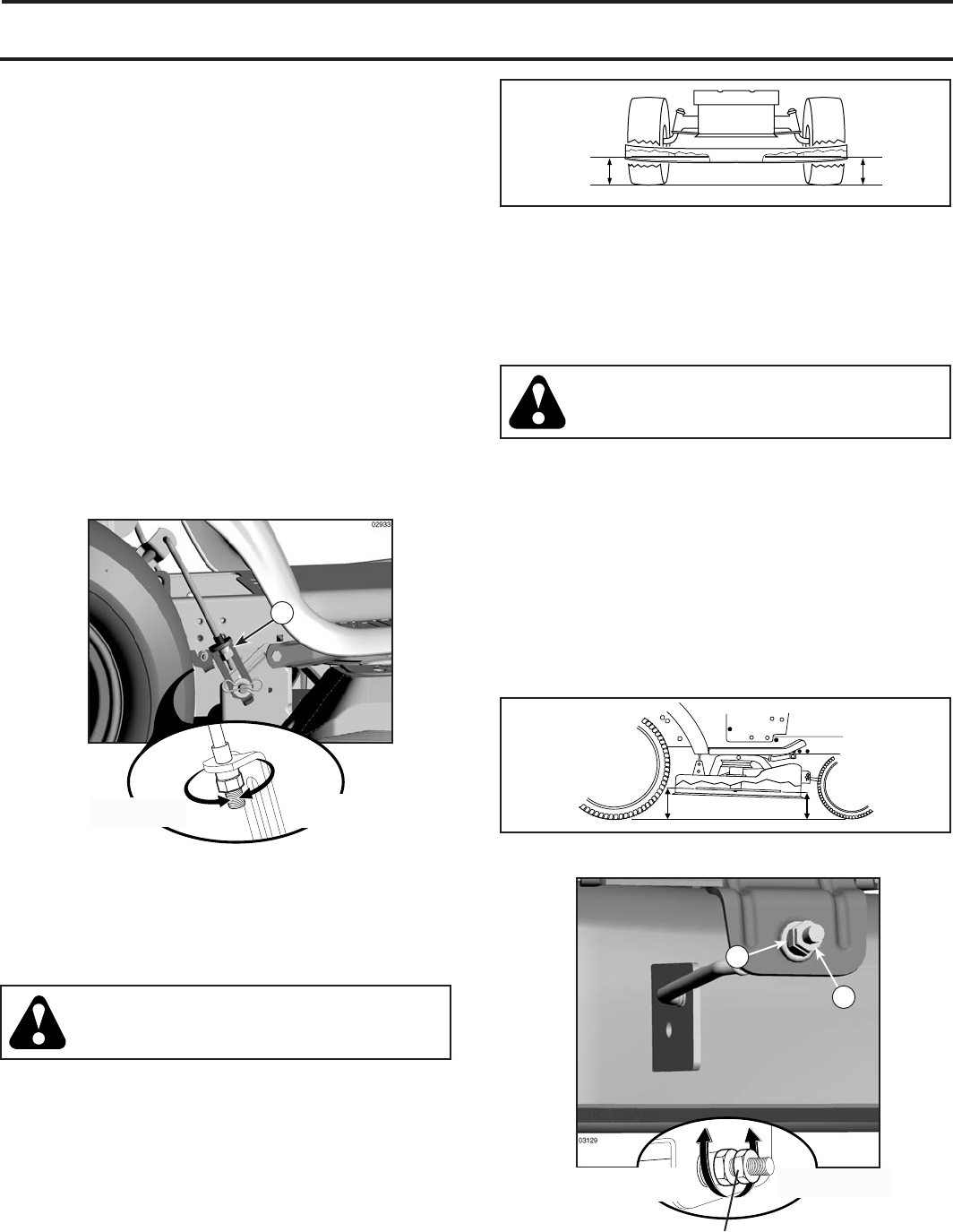 02933

03129