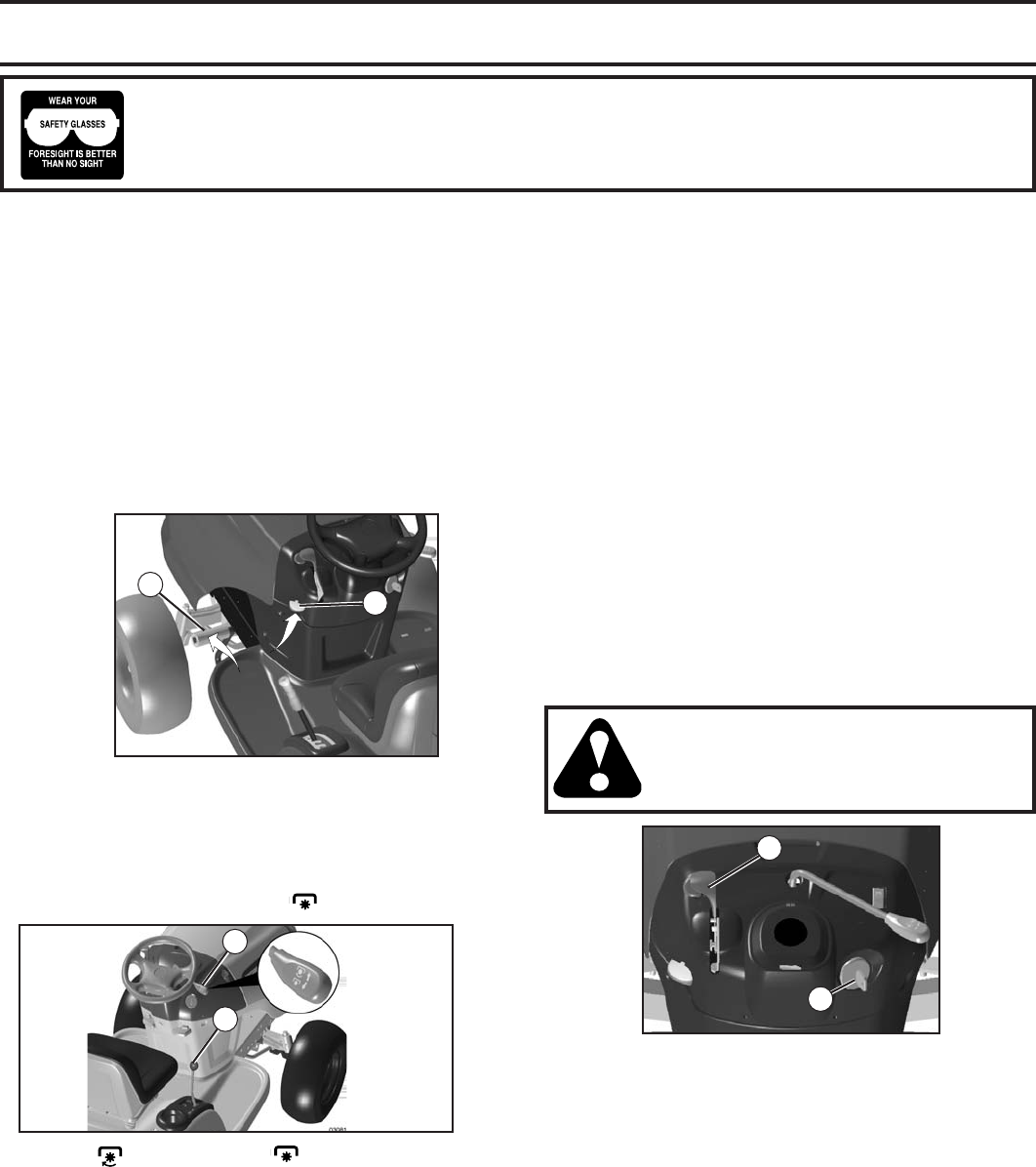 WEAR YOUR
SAFETY GLASSES
FORESIGHT IS BETTER THAN NO SIGHT

03081