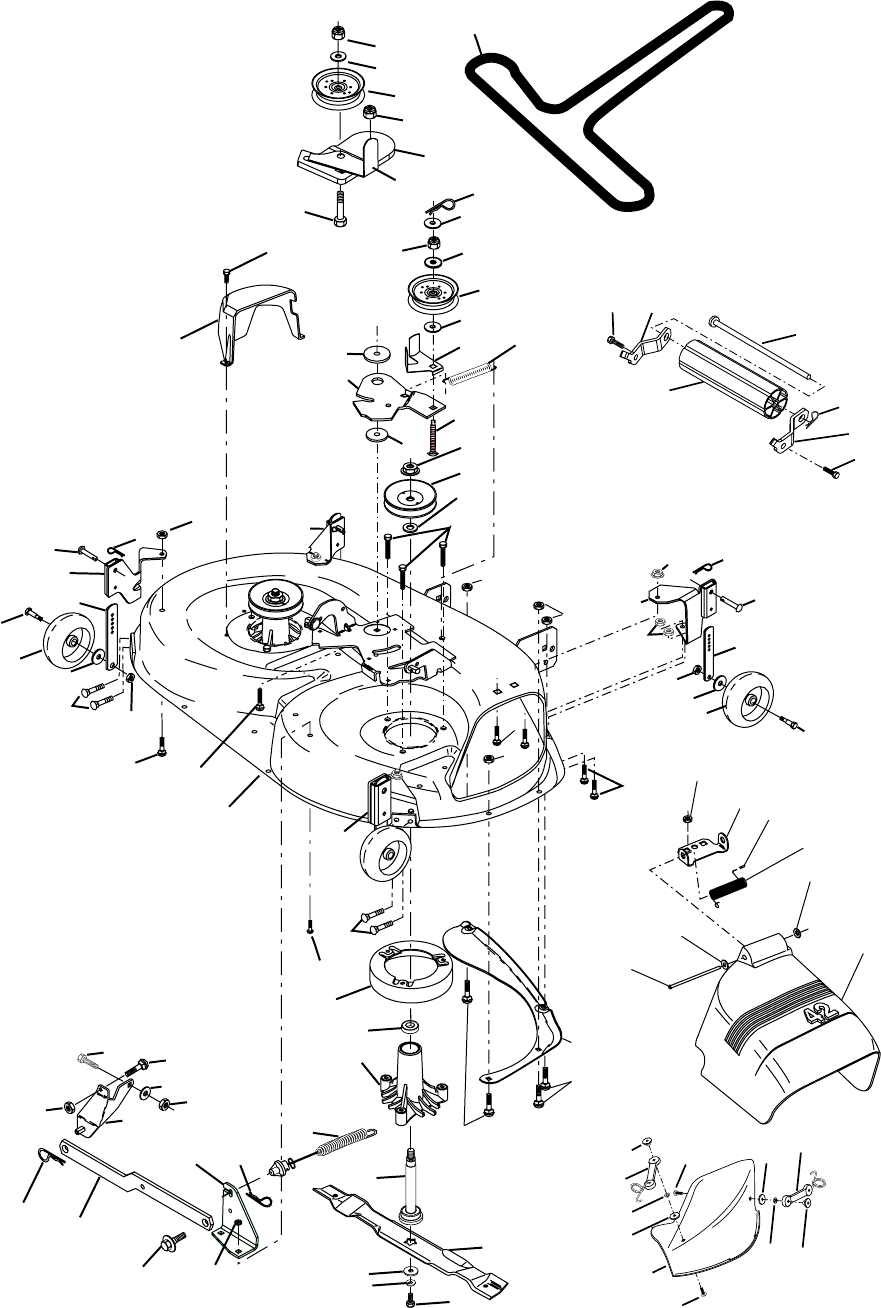 42