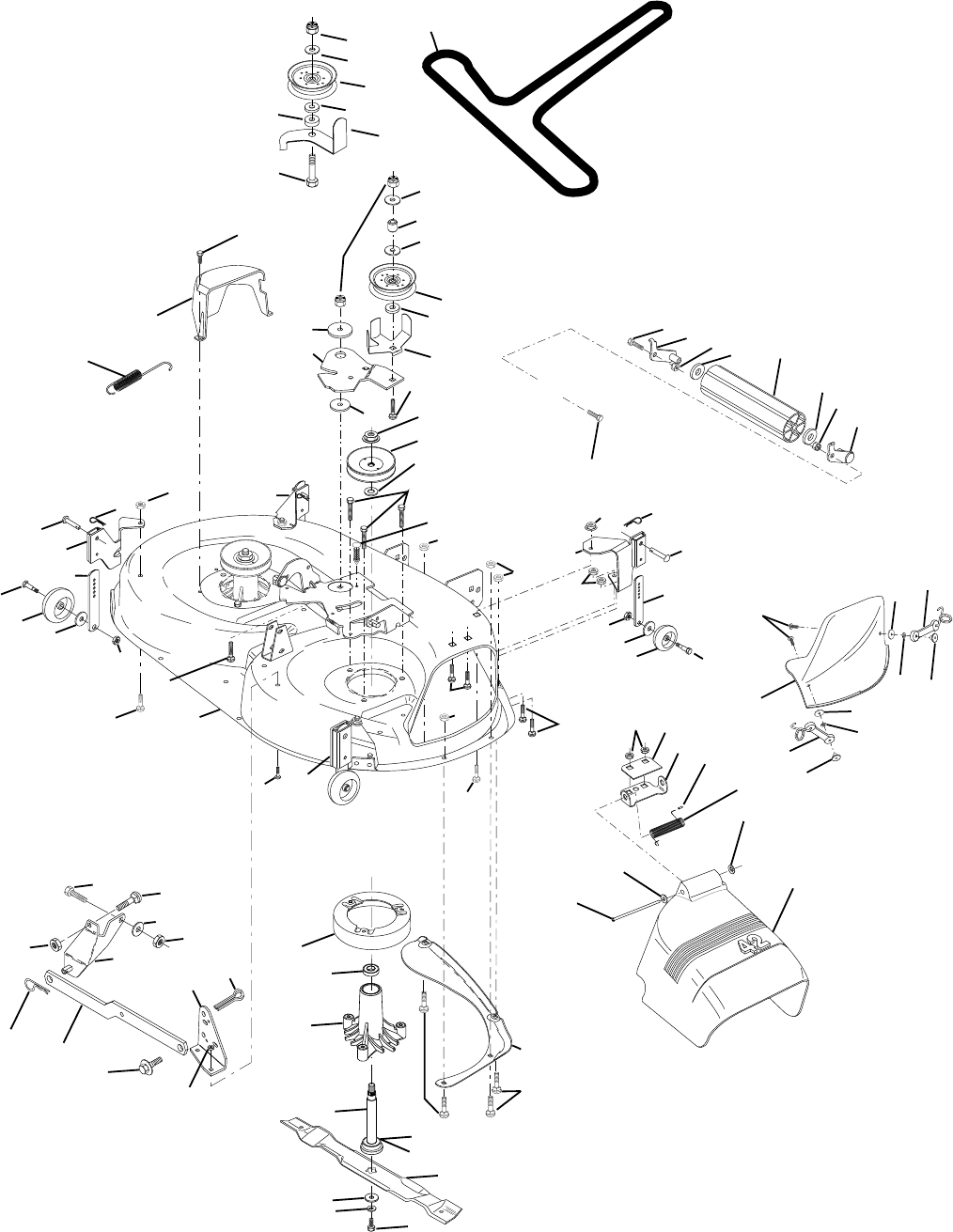 42