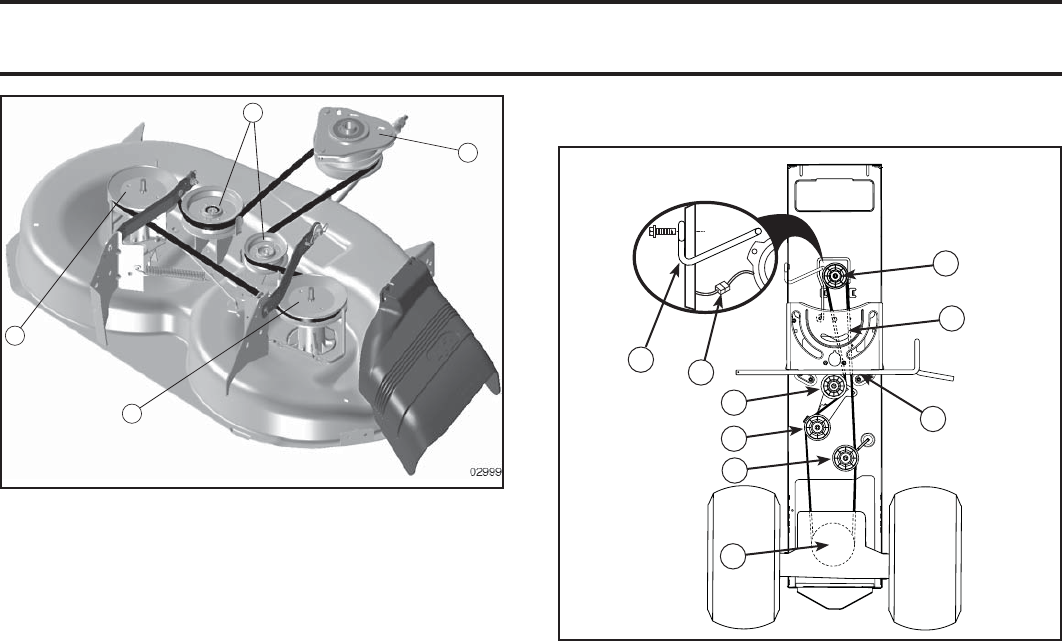 02999