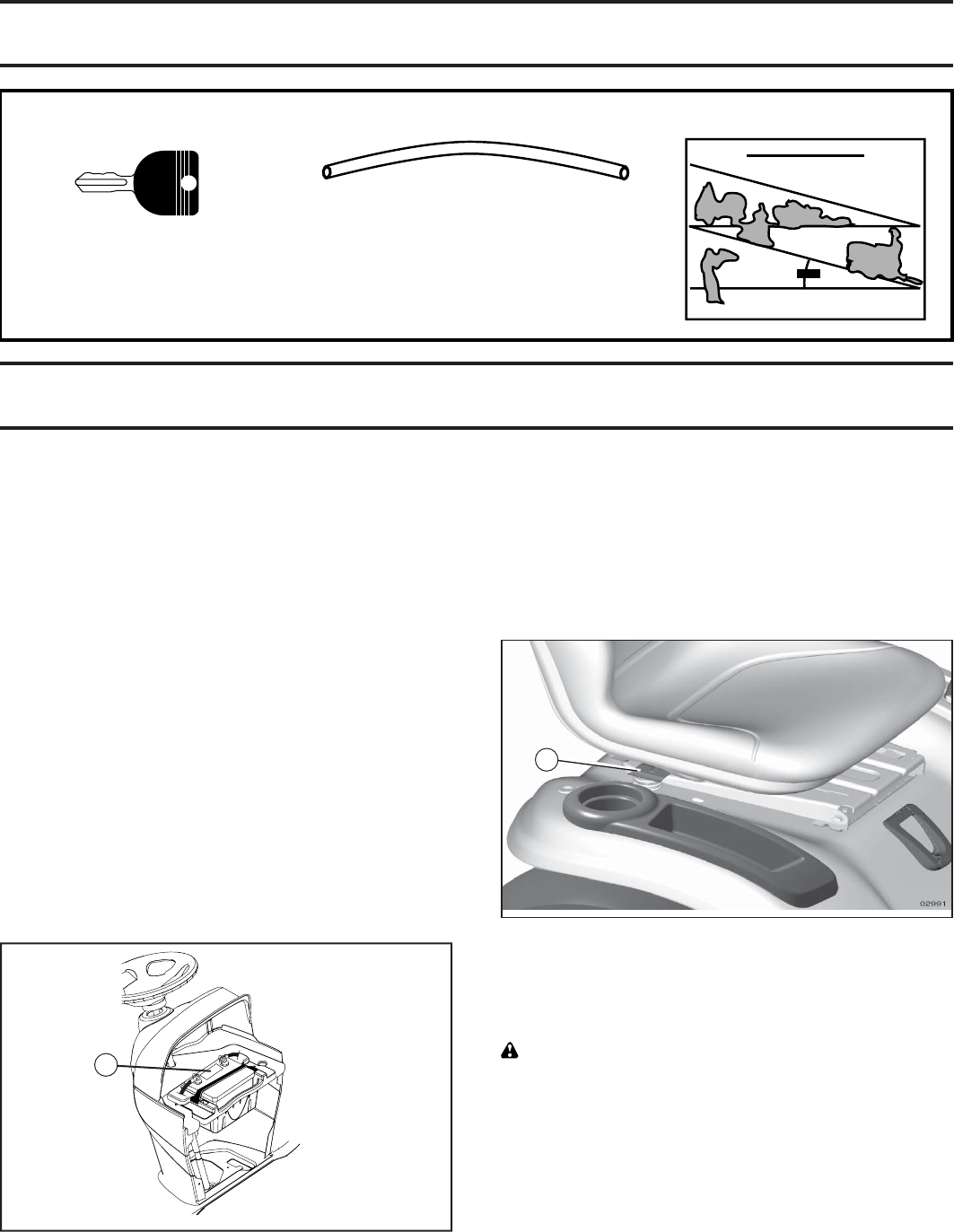 02991