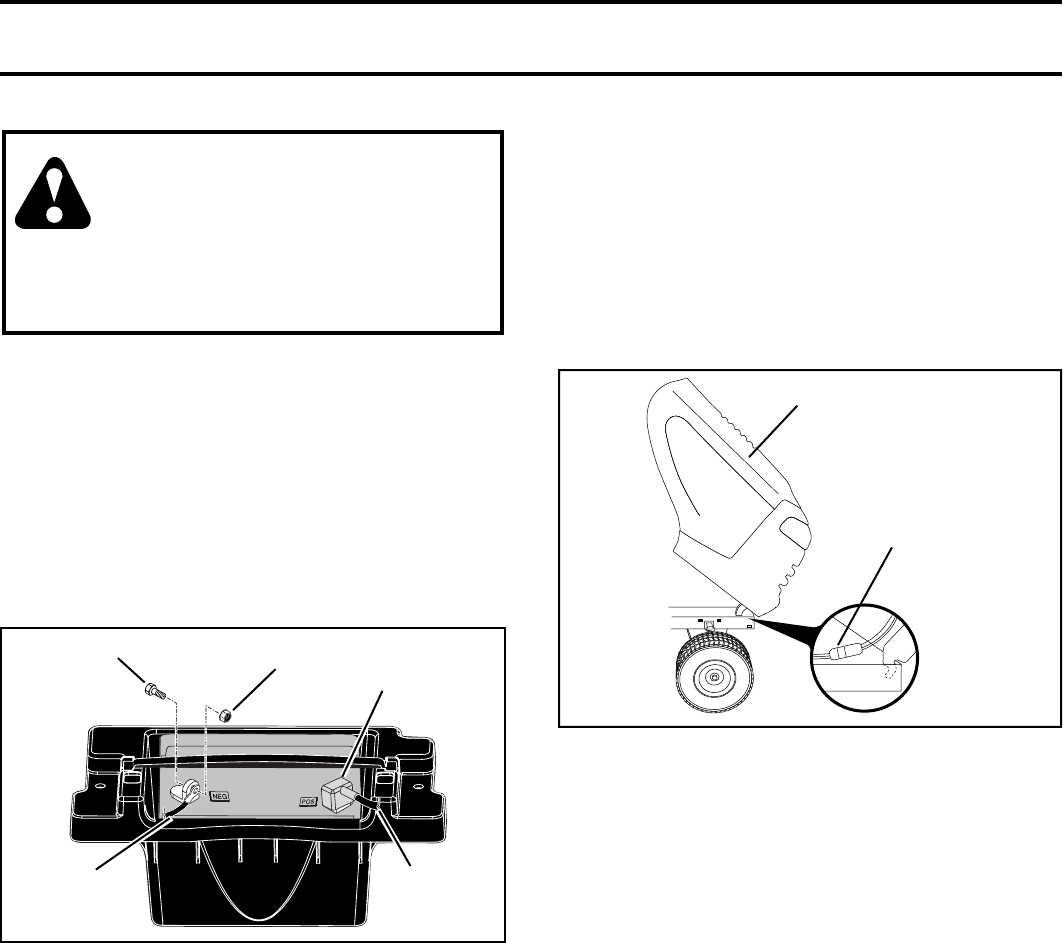 NEG

POS