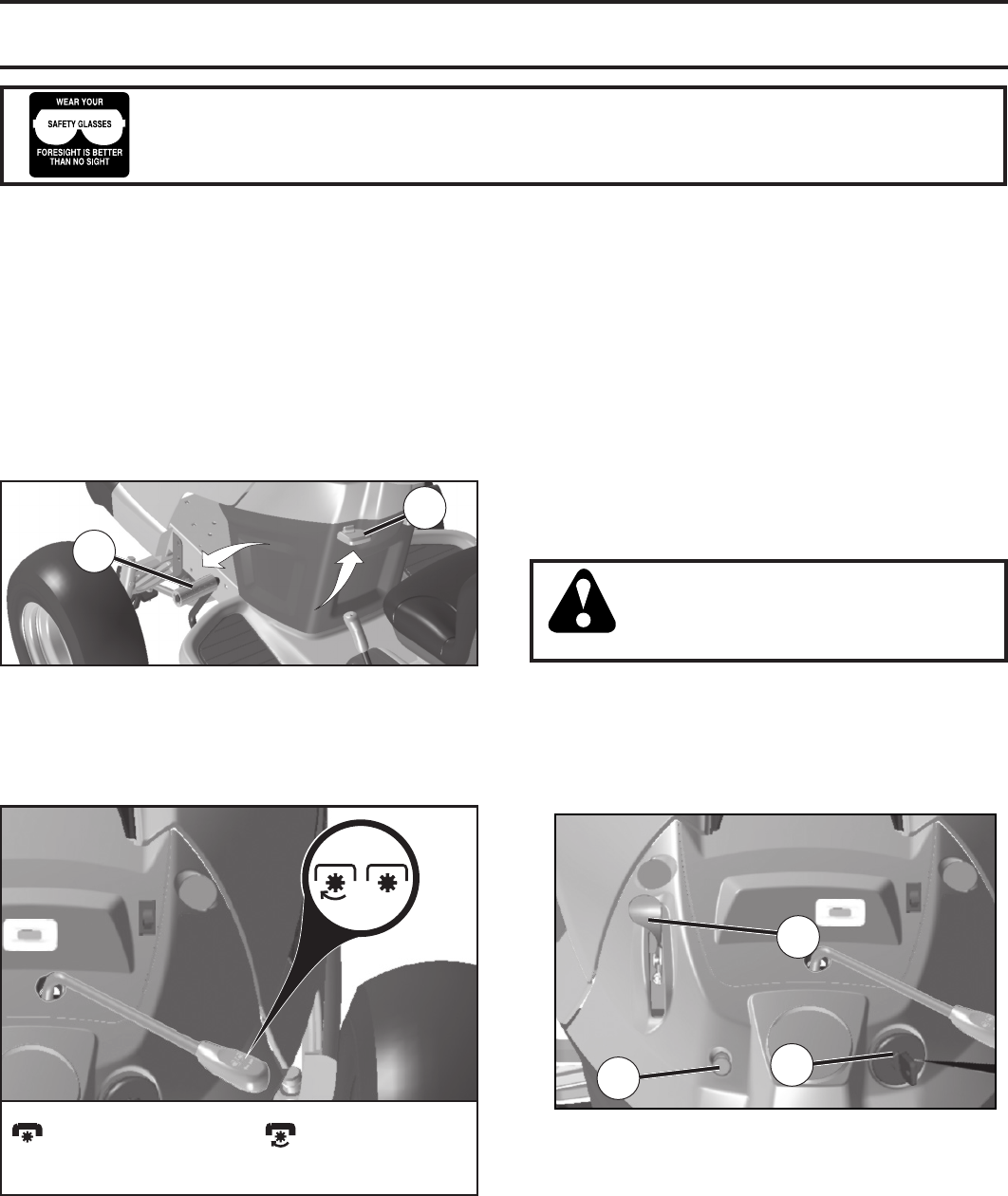 WEAR YOUR
SAFETY GLASSES
FORESIGHT IS BETTER THAN NO SIGHT