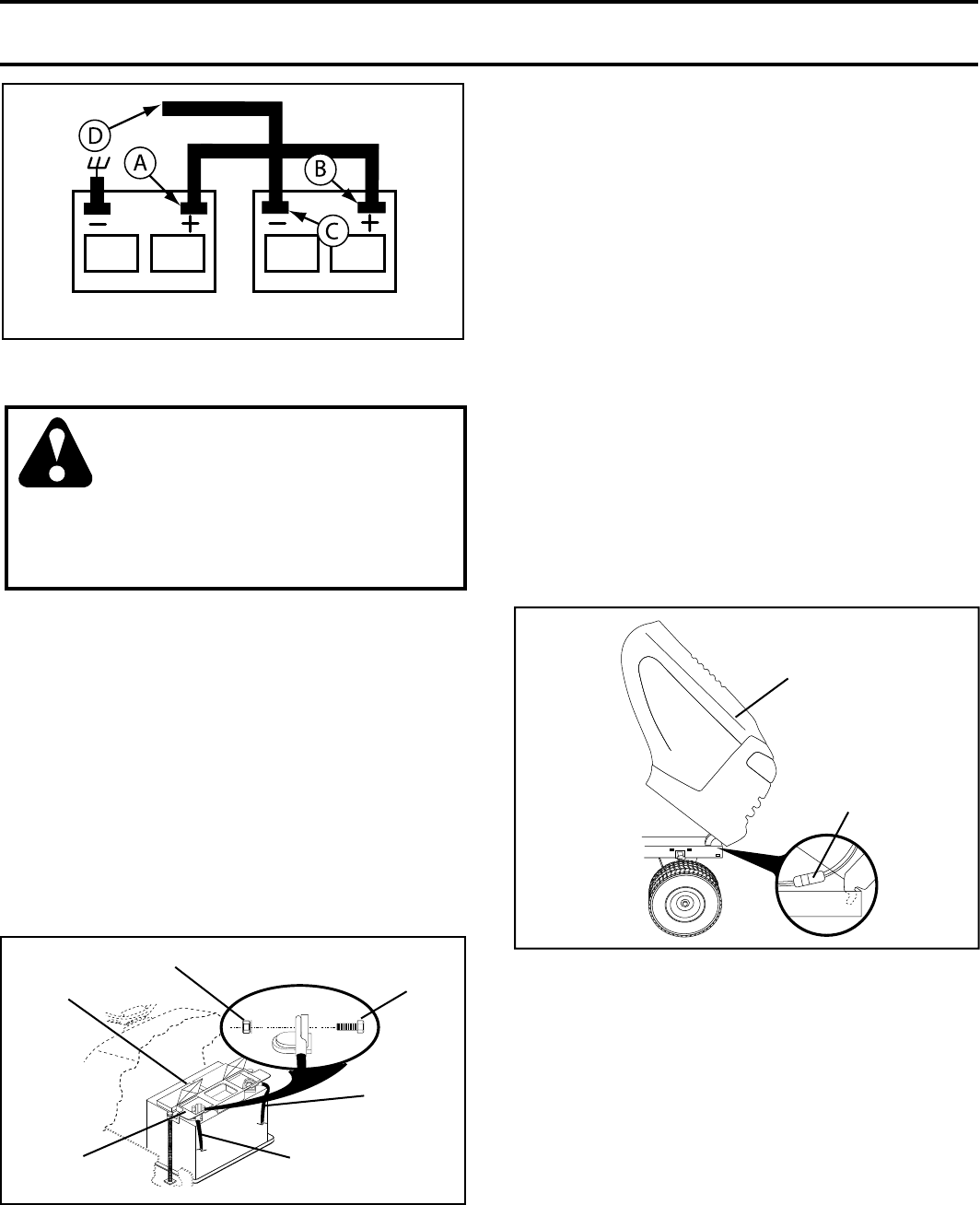 D

A

B

C

−

+

−

+