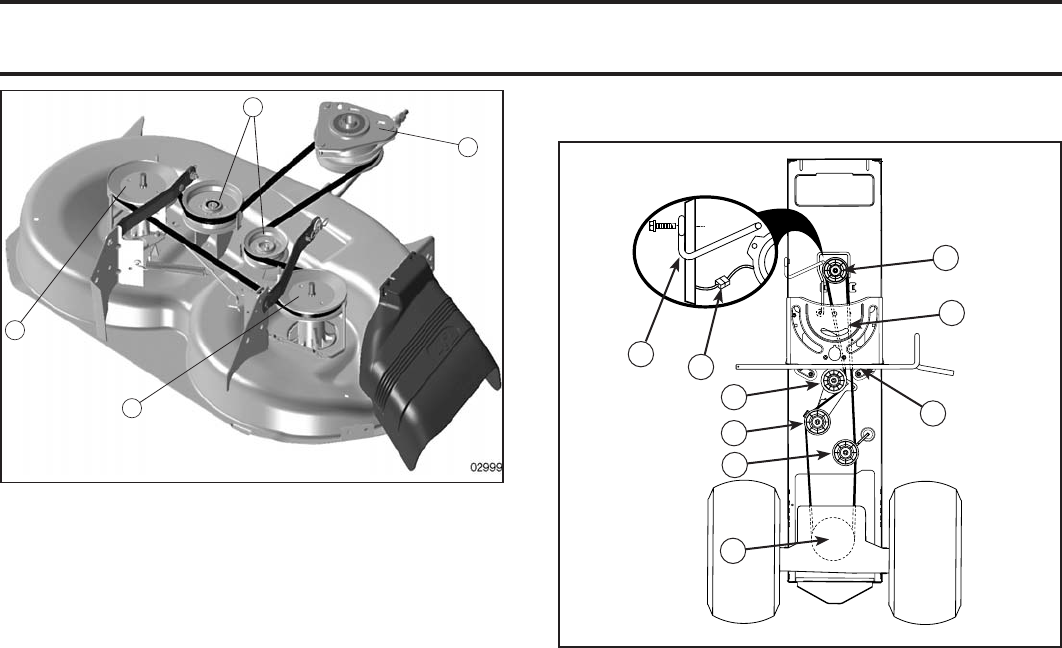 02999