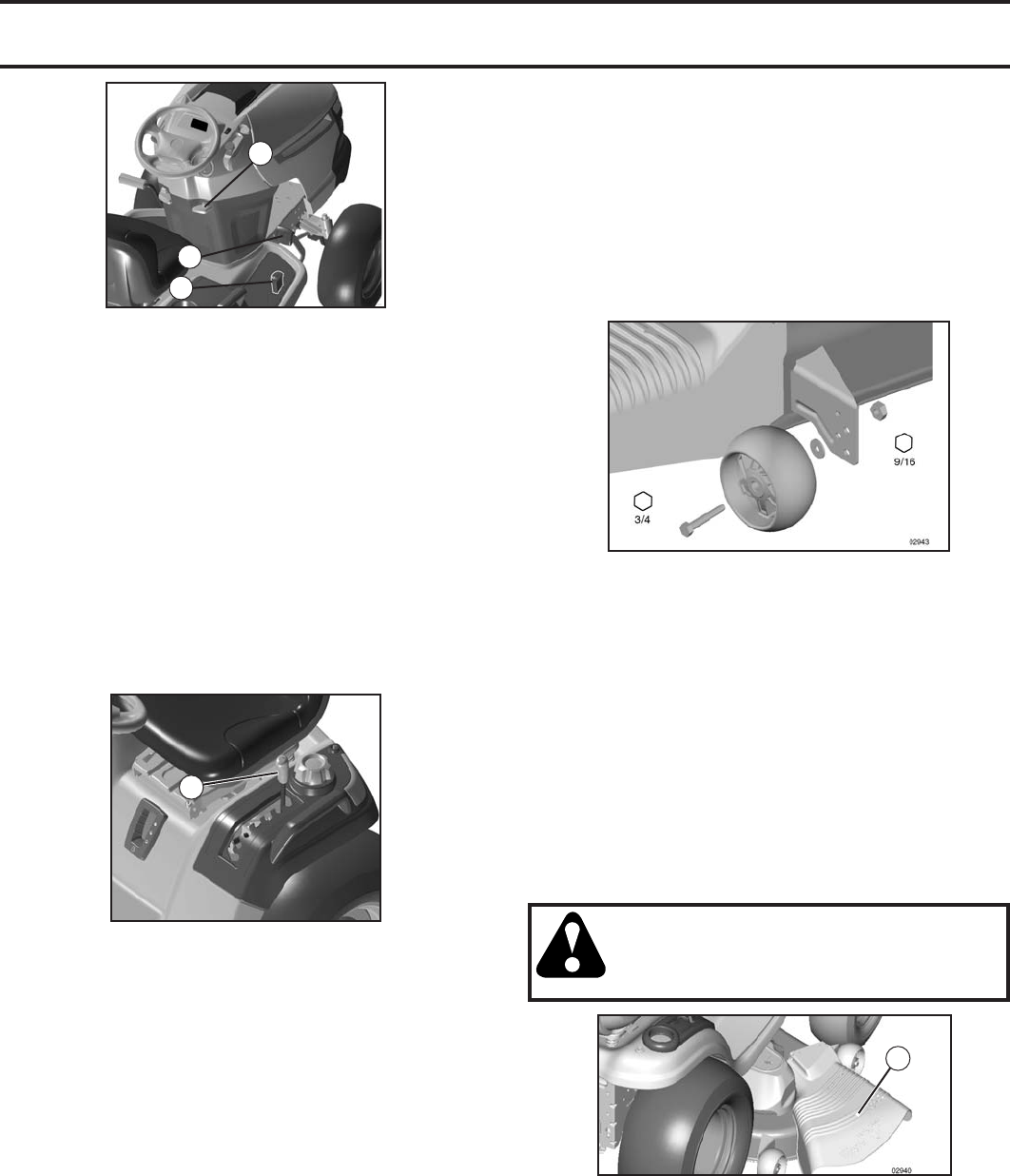 9/16

3/4

02943

02940