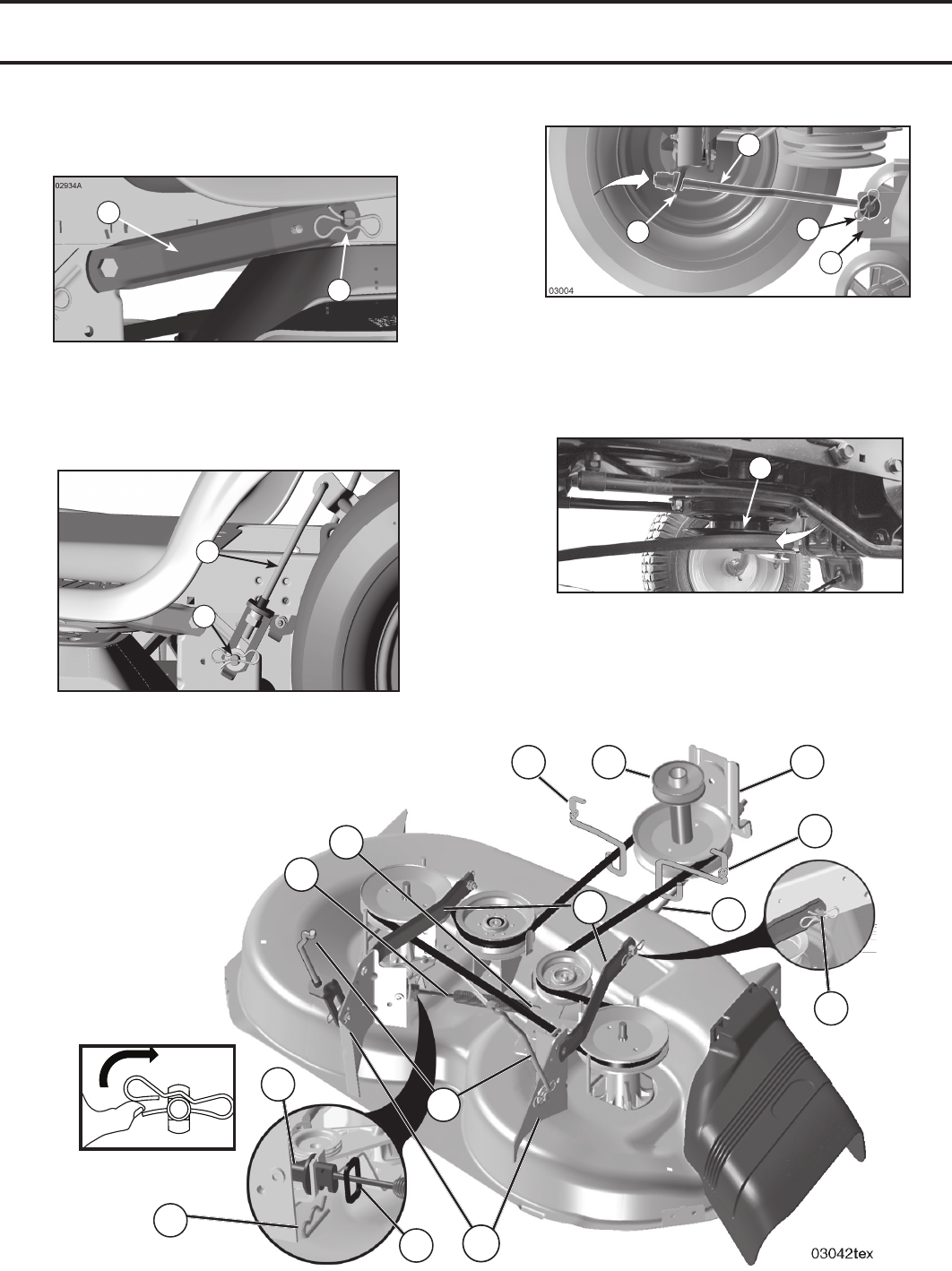 02934A

03004

03042tex