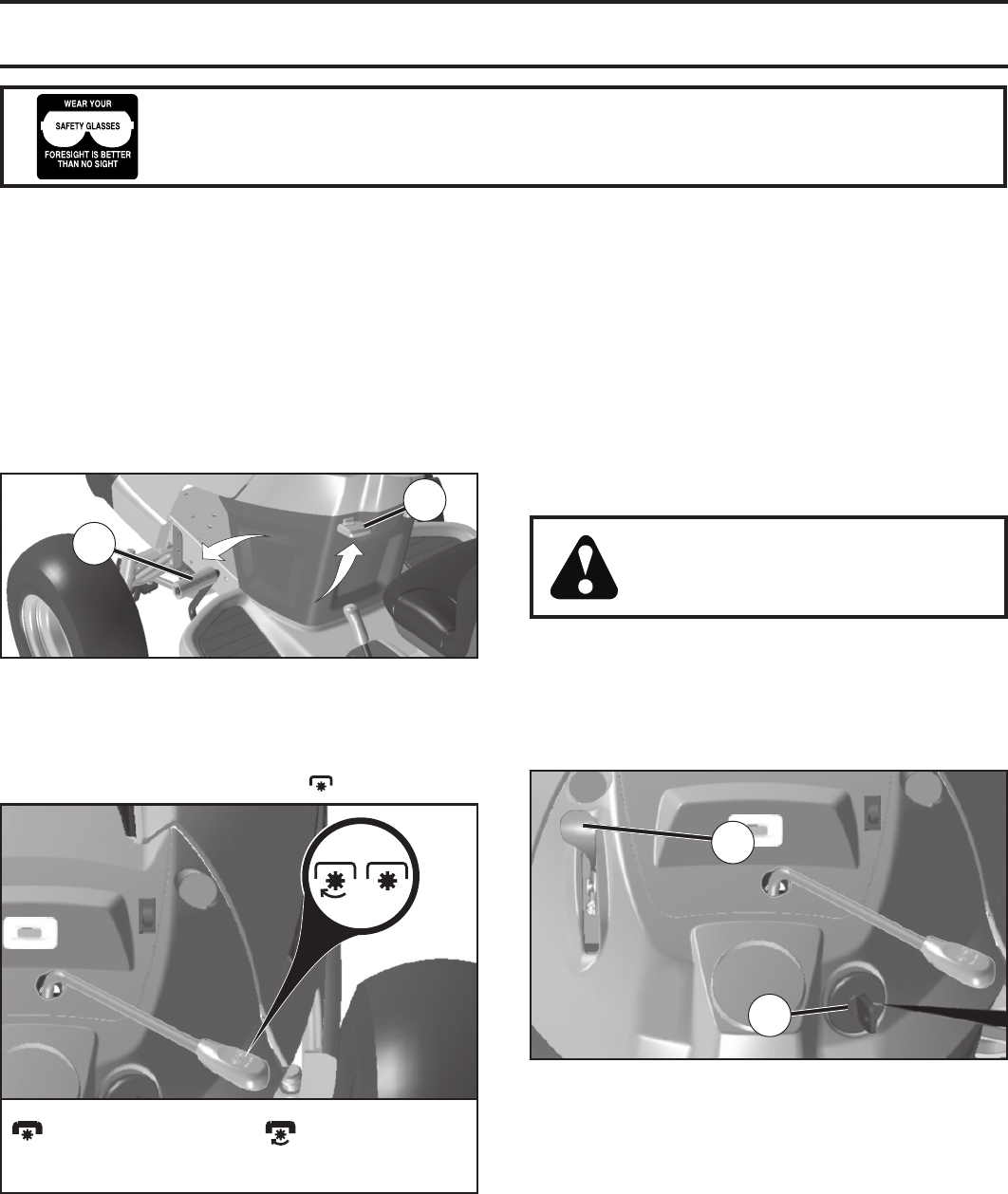 WEAR YOUR
SAFETY GLASSES
FORESIGHT IS BETTER THAN NO SIGHT