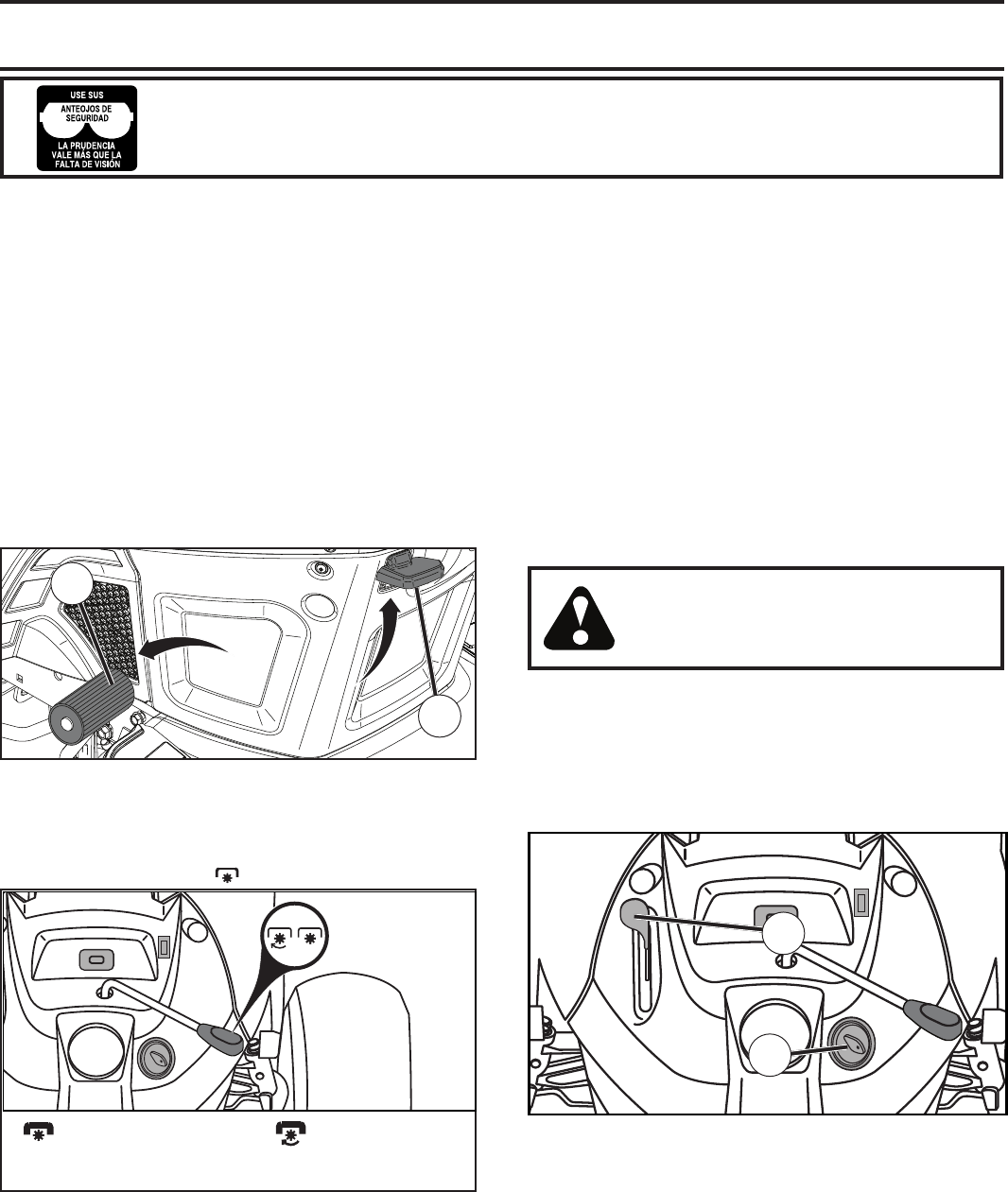 USE SUS ANTEOJOS DE SEGURIDAD

LA PRUDENCIA VALE MÁS QUE LA FALTA DE VISIÓN