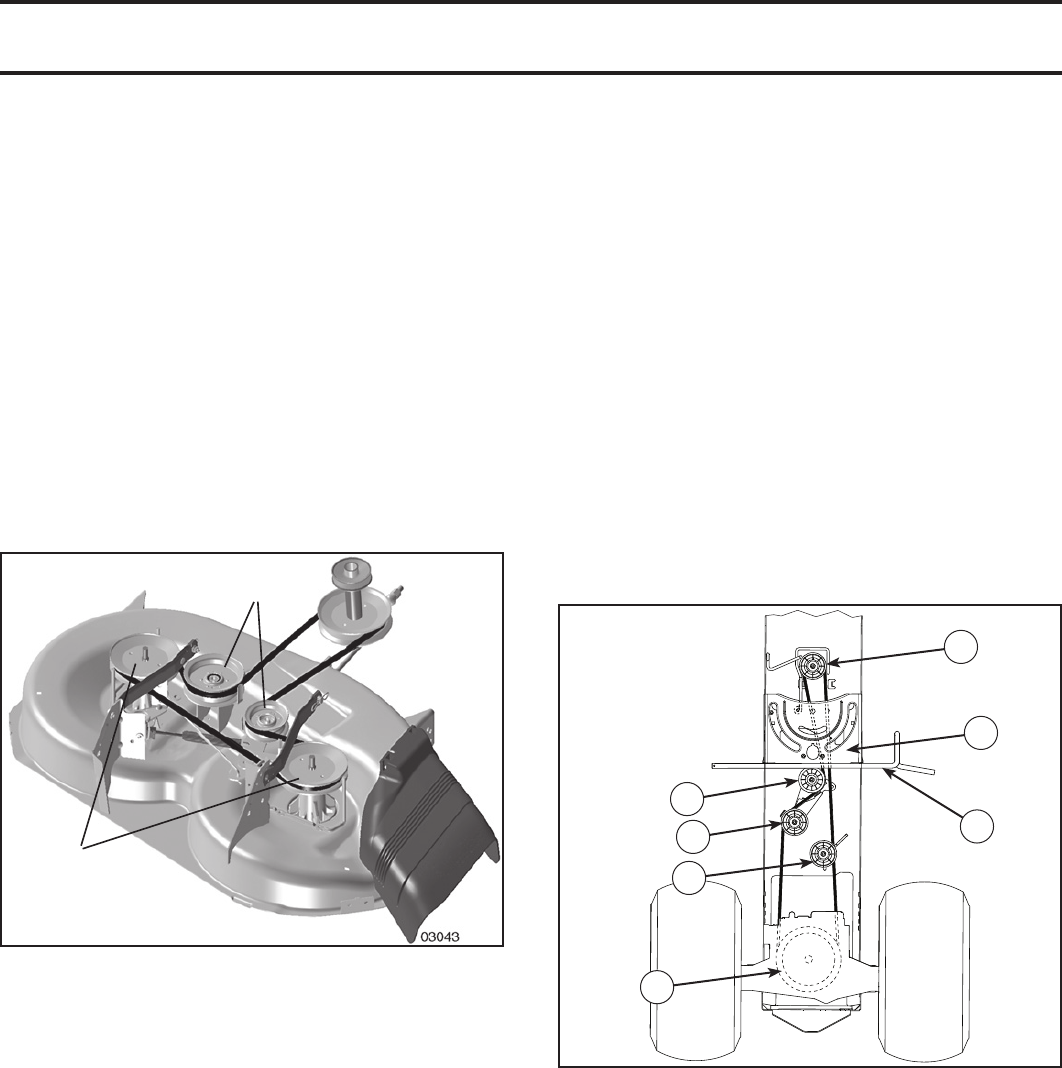 03043