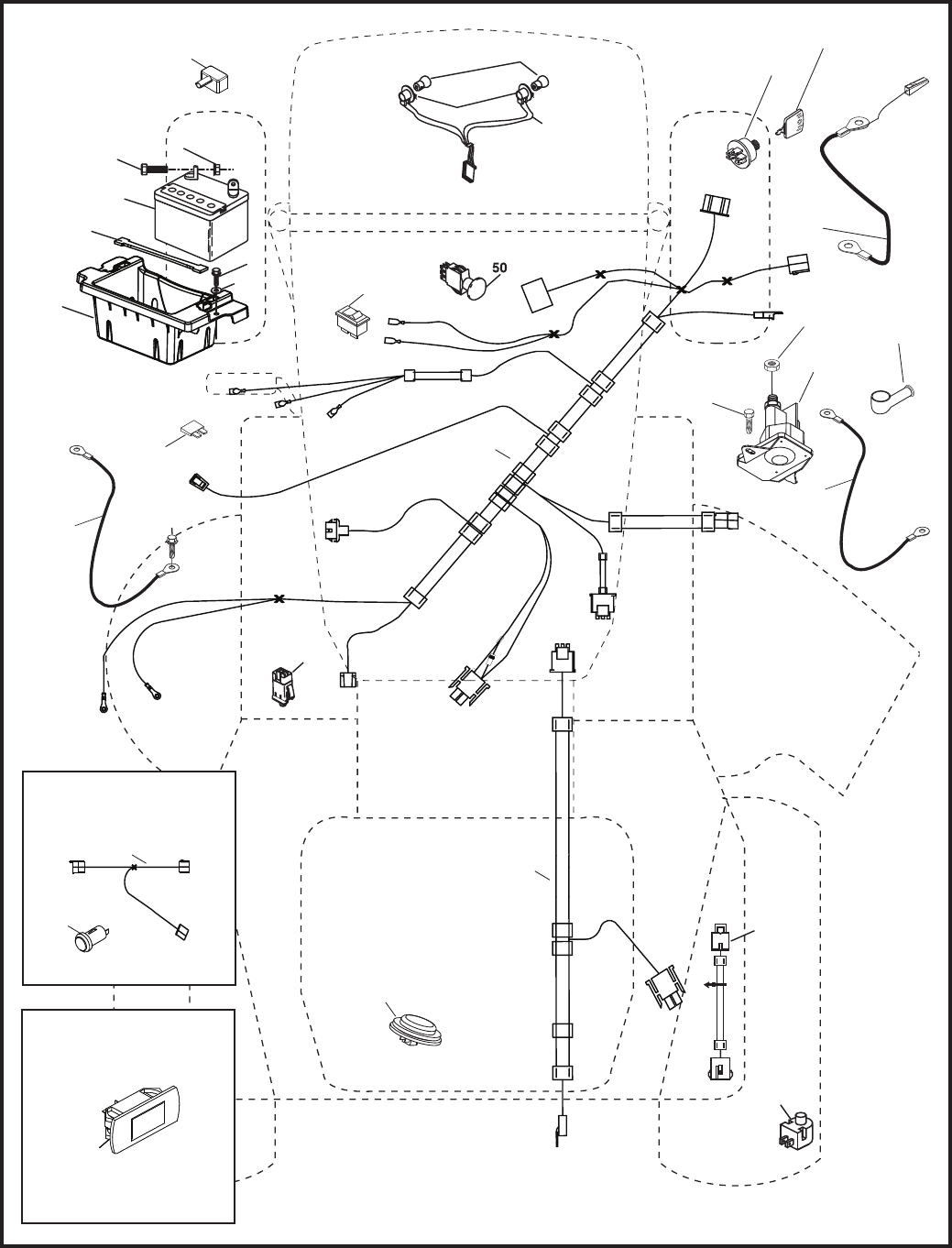 50