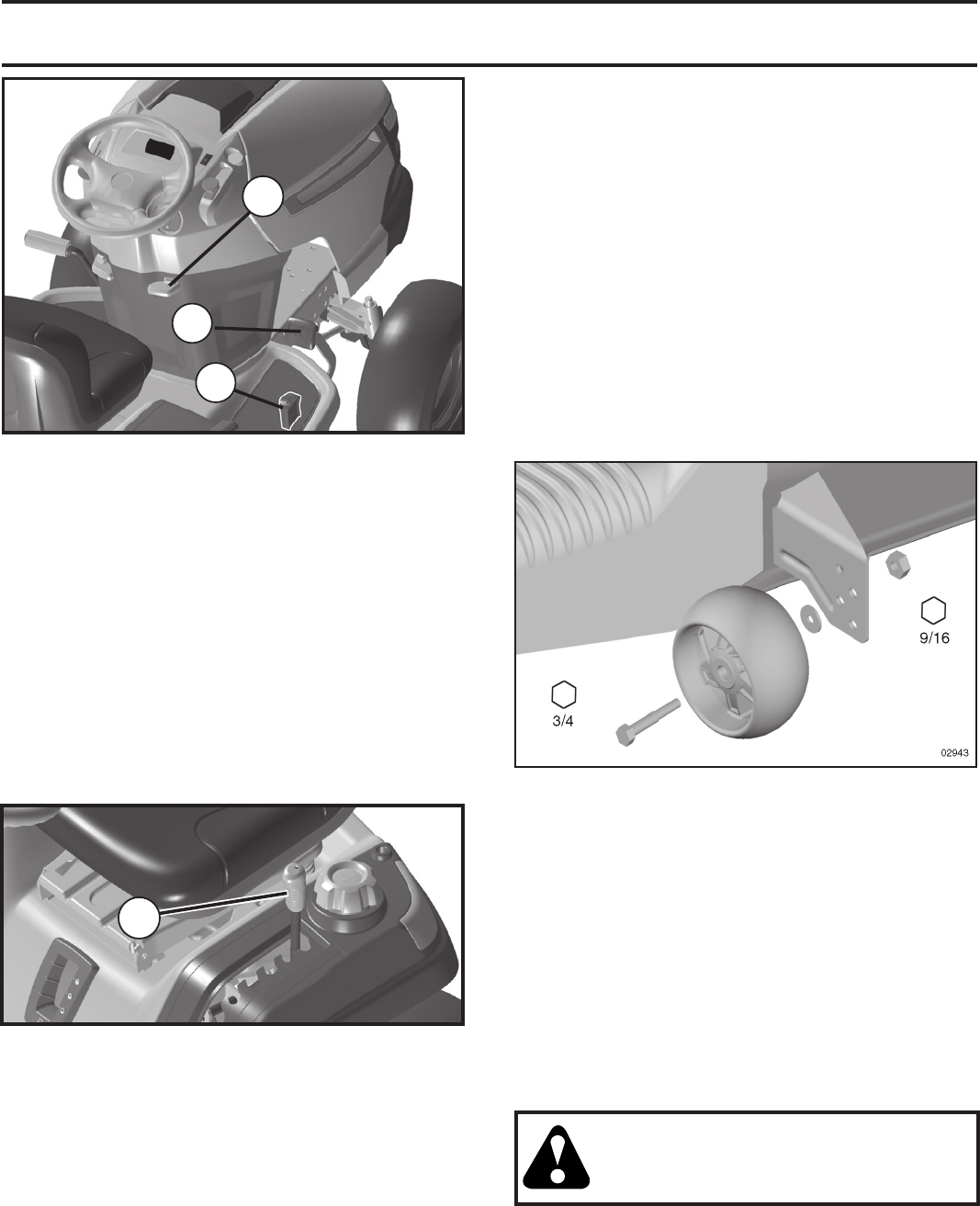 9/16

3/4

02943