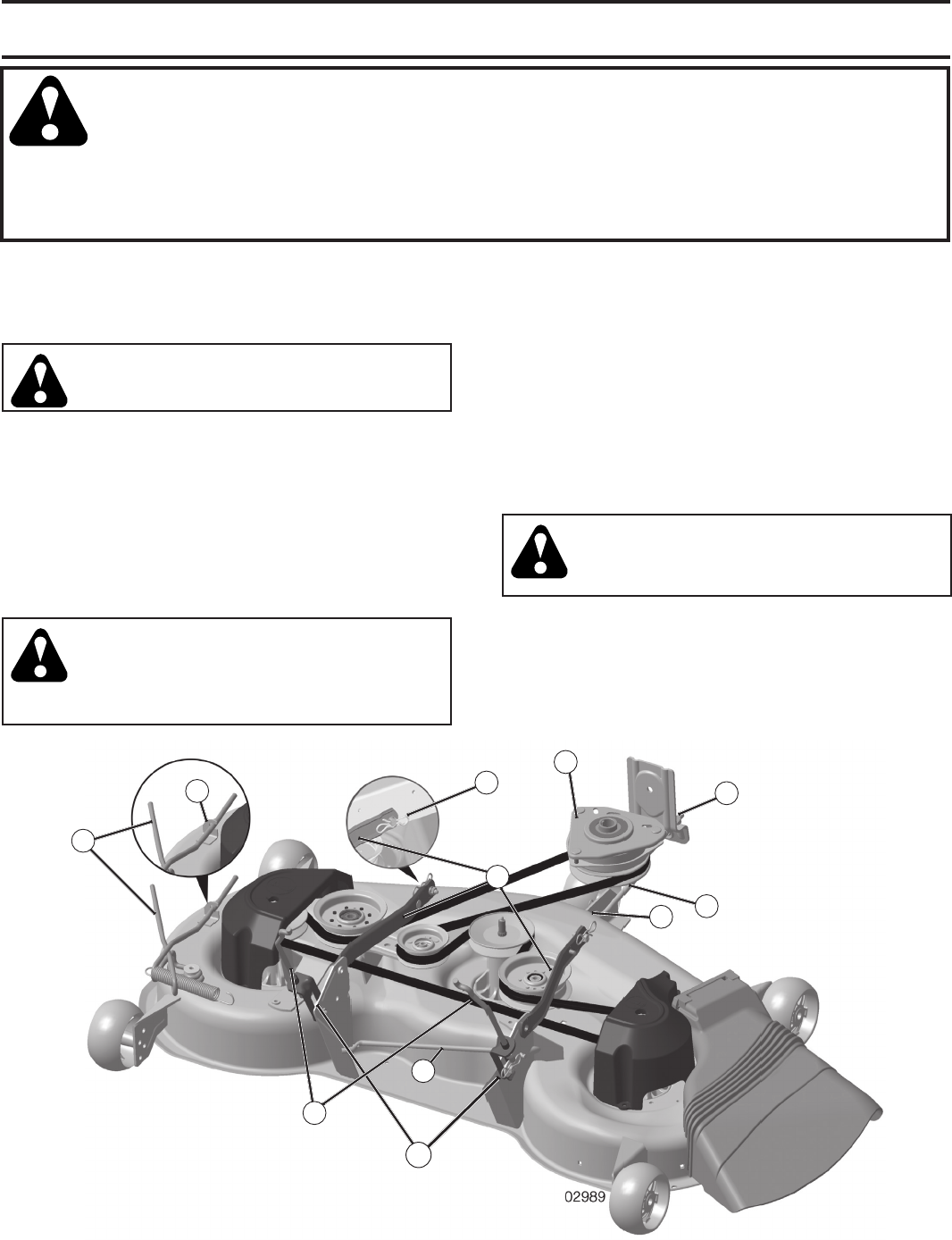 02989