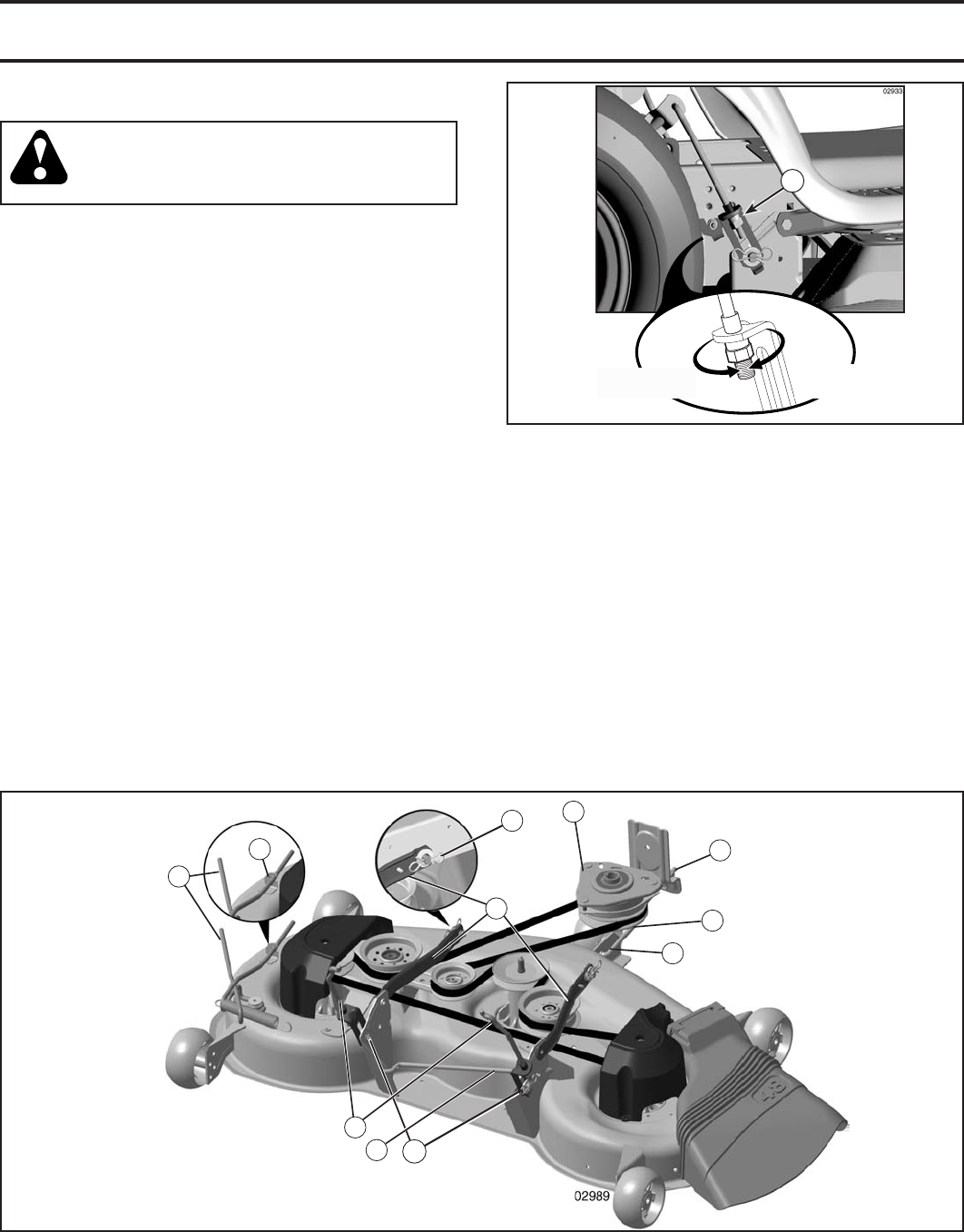 02933

48

02989