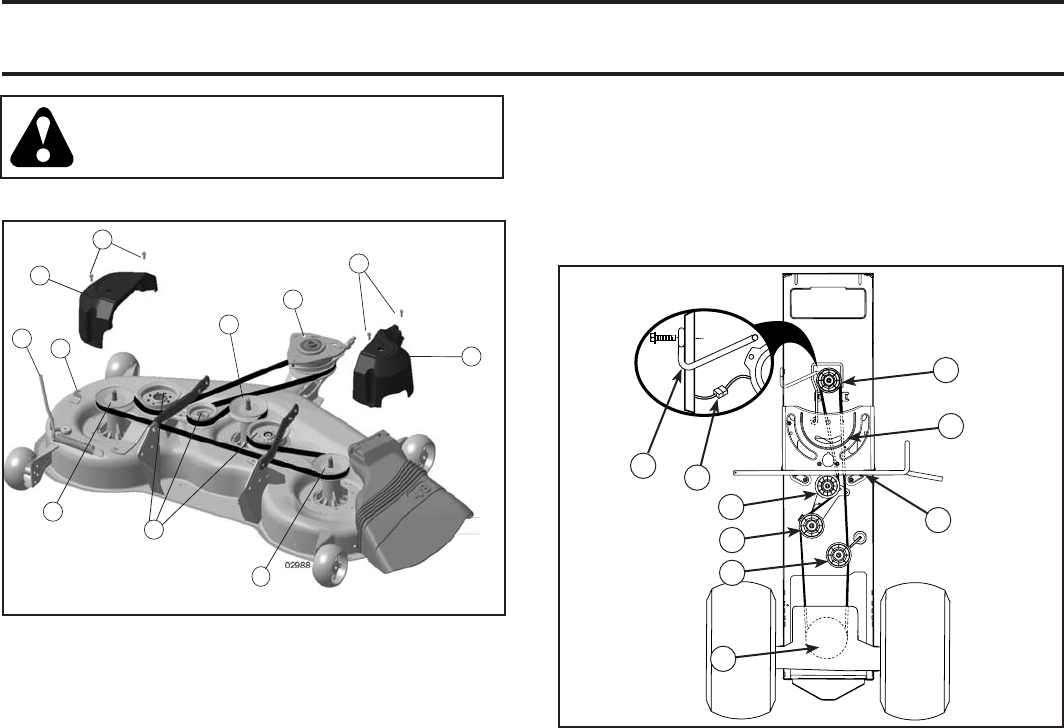 02988