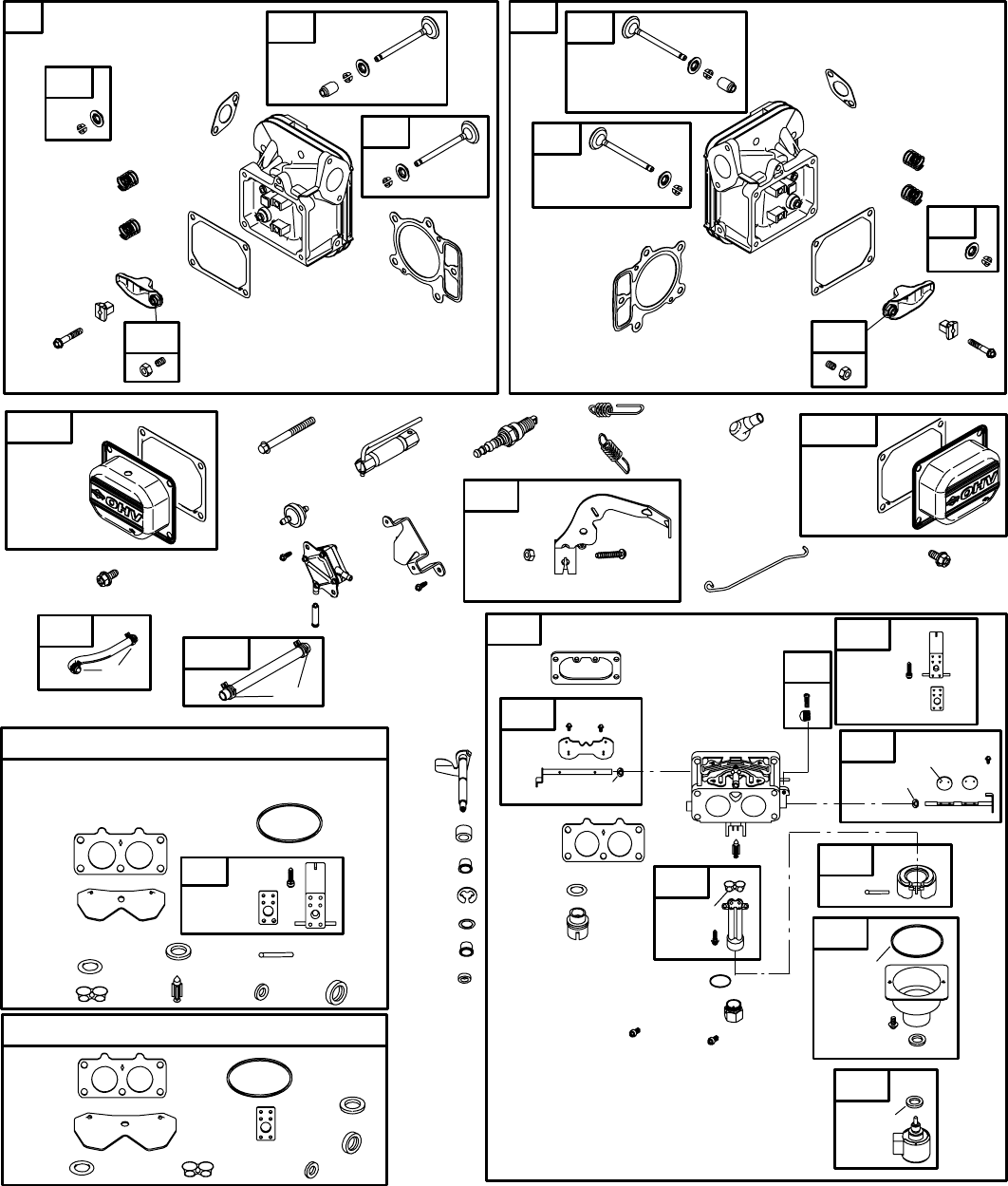 OHV

OHV