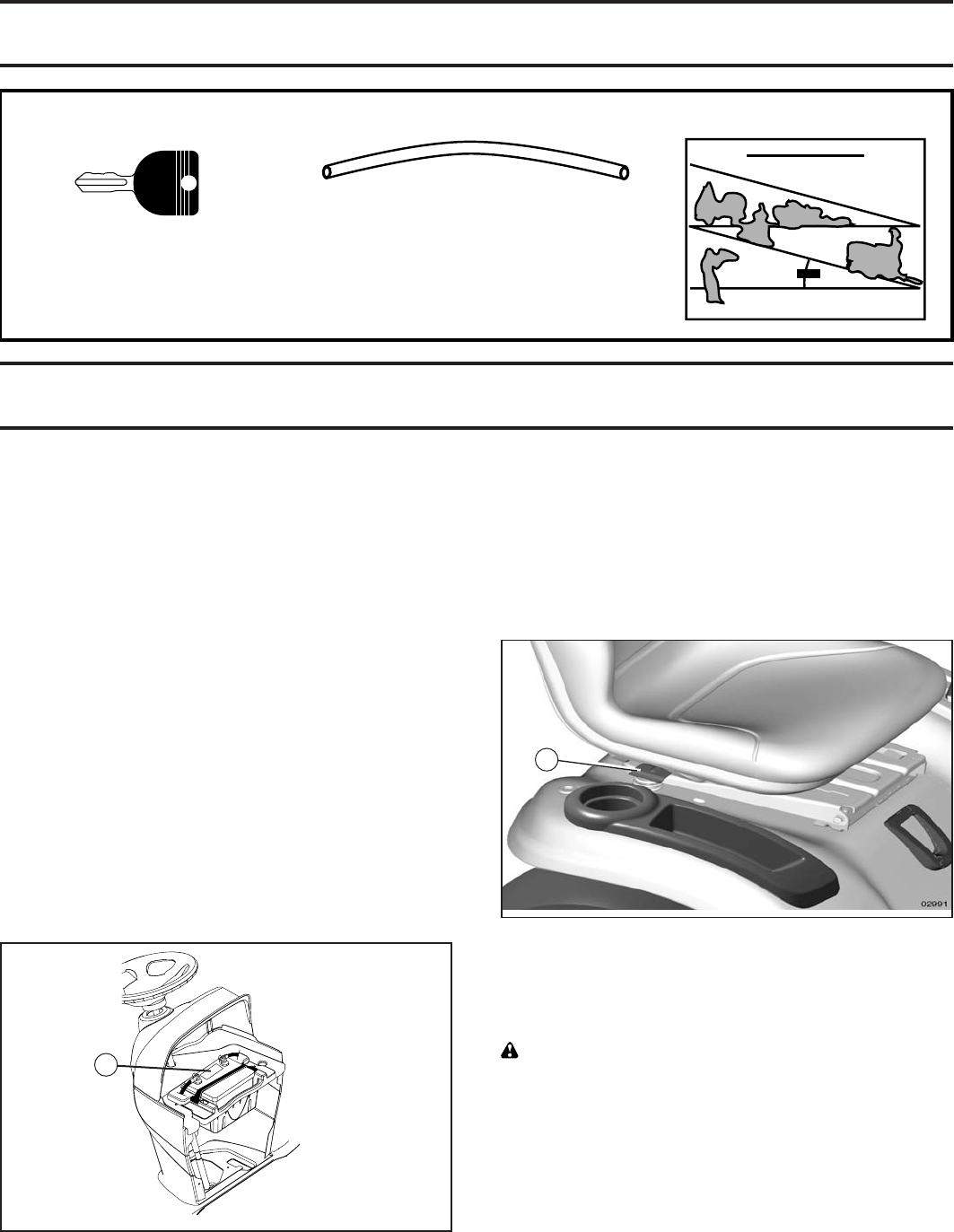 02991