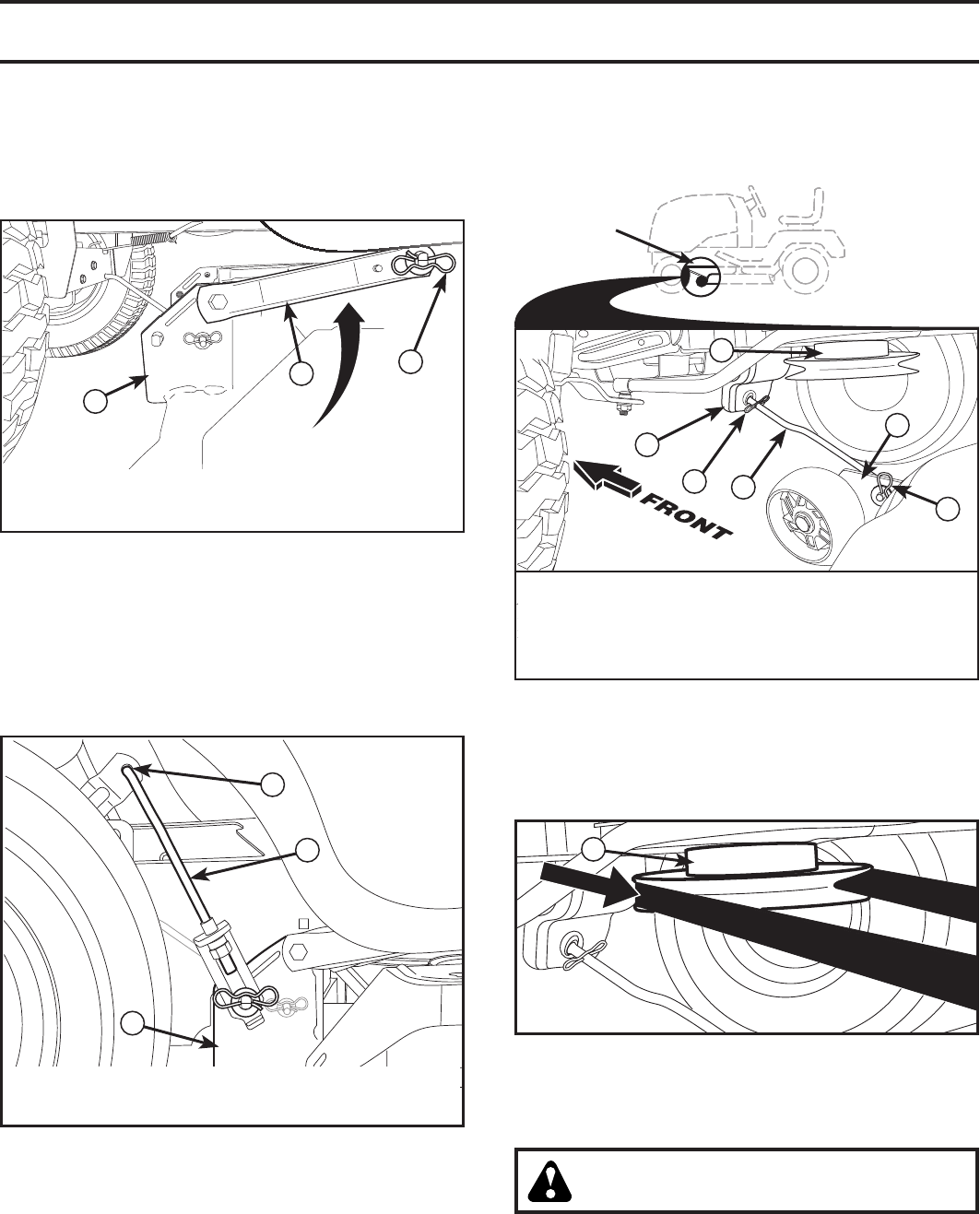 FRONT