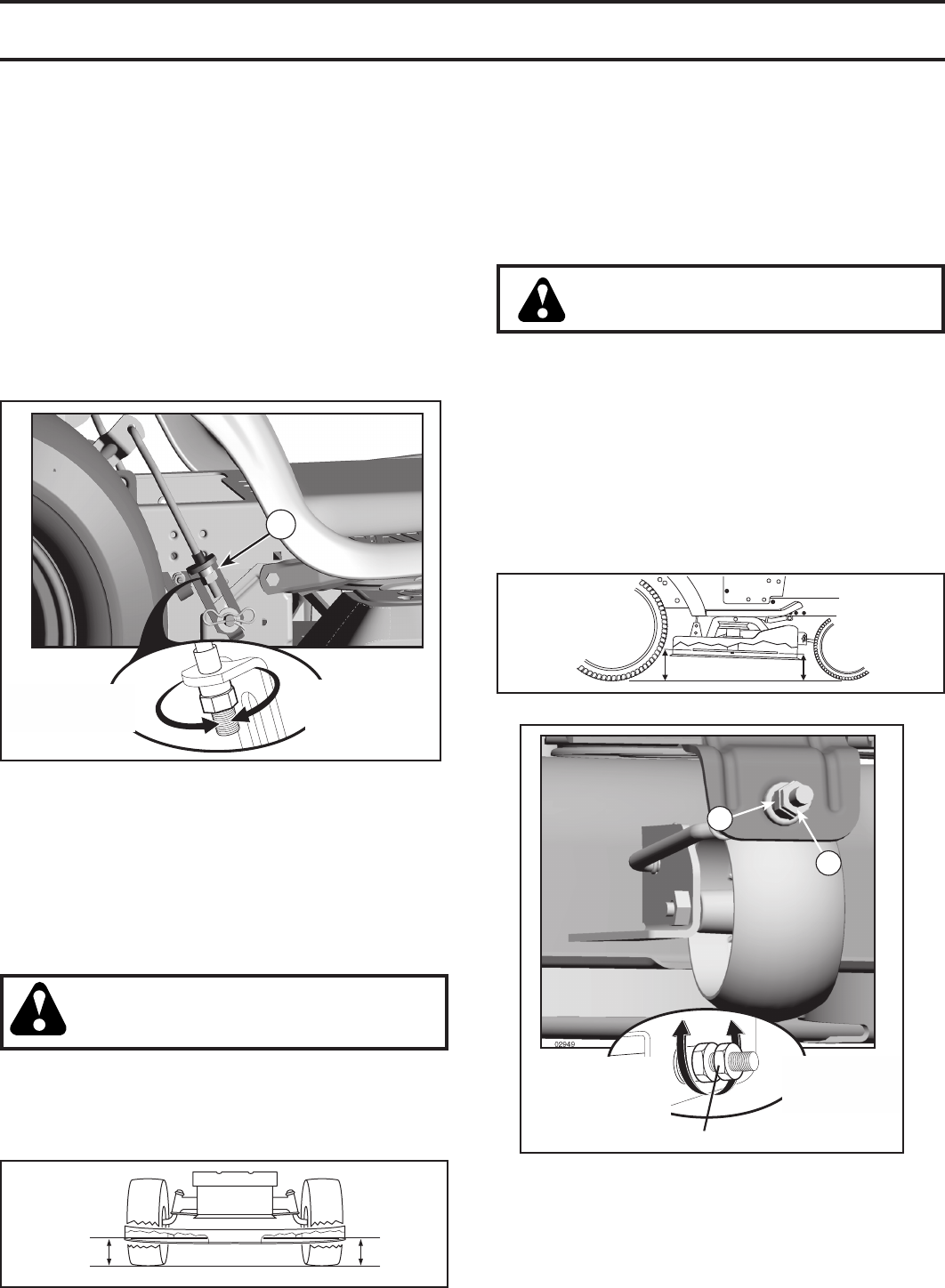 02949